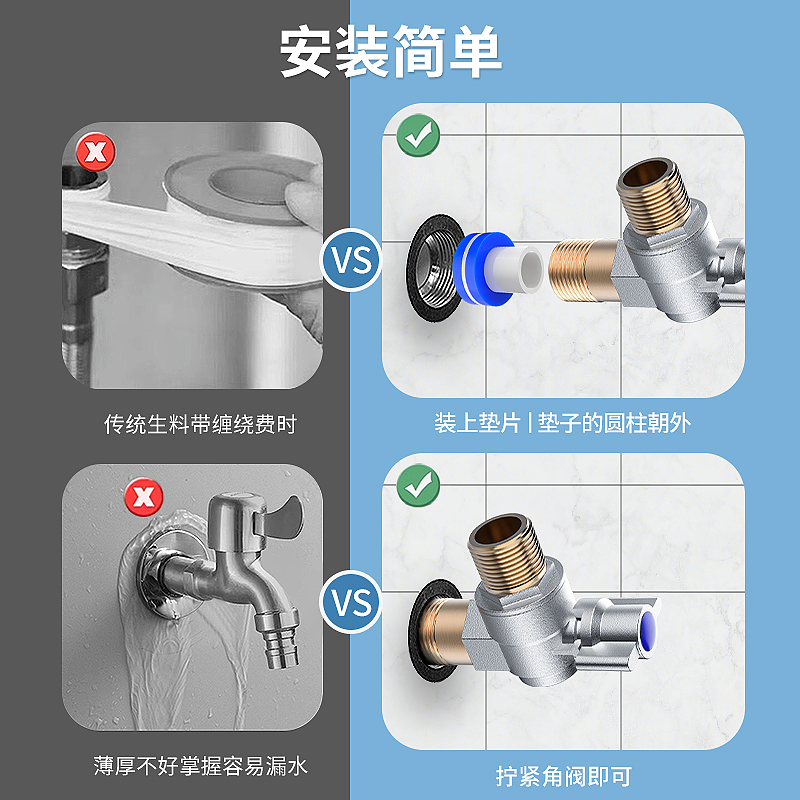 安装简单

VS

传统生料带缠绕费时

装上垫片 | 垫子的圆柱朝外

VS

薄厚不好掌握容易漏水

拧紧角阀即可