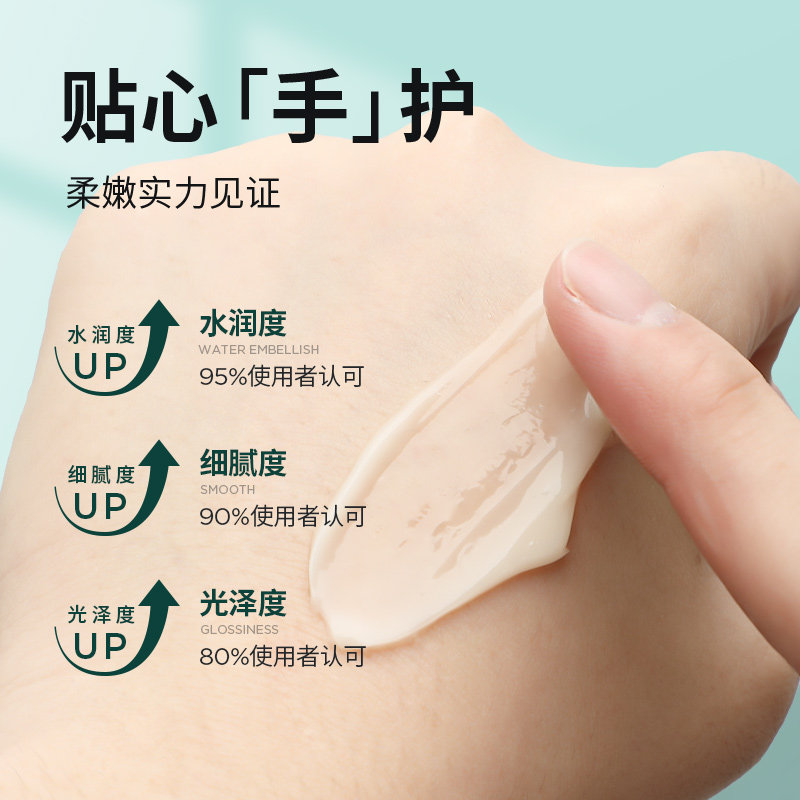 贴心「手」护

柔嫩实力见证

水润度
UP

水润度
WATER EMBELLISH
95%使用者认可

细腻度
UP

细腻度
SMOOTH
90%使用者认可

光泽度
UP

光泽度
GLOSSINESS
80%使用者认可