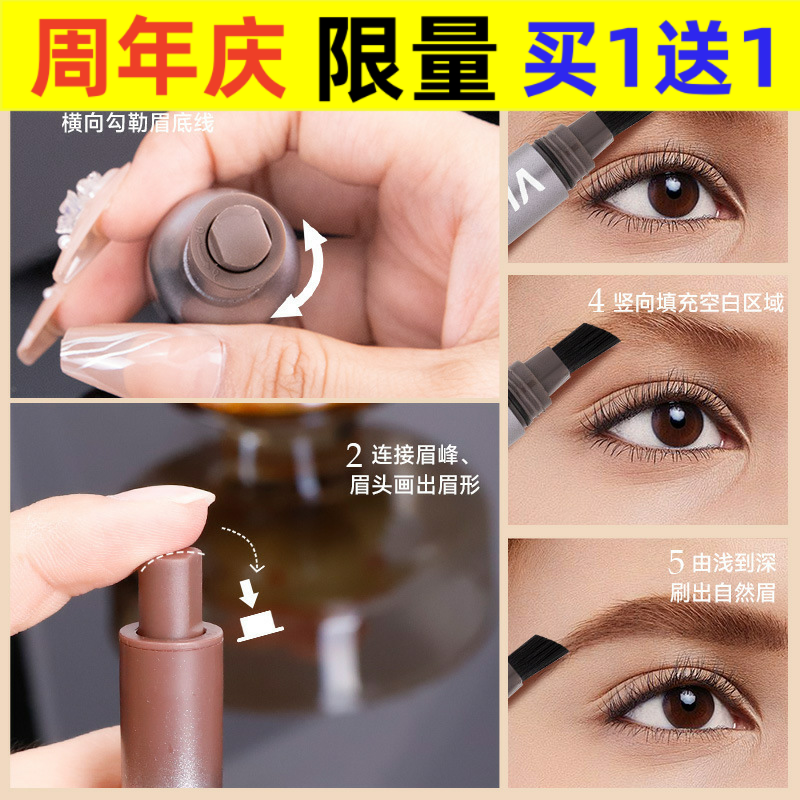 周年庆 限量 买1送1

横向勾勒眉底线

2 连接眉峰、眉头画出眉形

4 竖向填充空白区域

5 由浅到深刷出自然眉