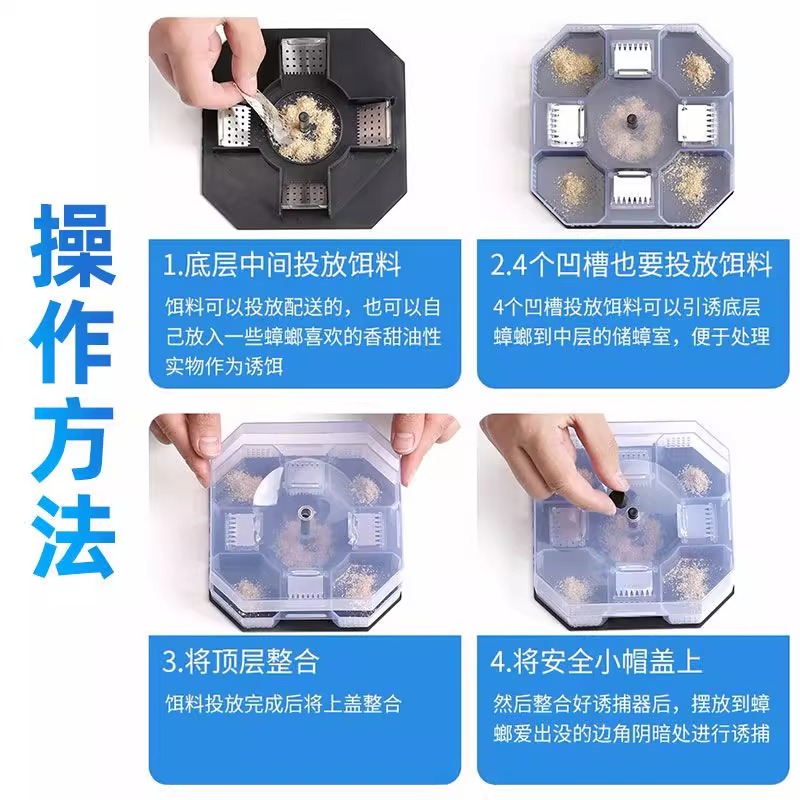 操作方法

1.底层中间投放饵料

饵料可以投放配送的，也可以自己放入一些蟑螂喜欢的香甜油性实物作为诱饵

2.4个凹槽也要投放饵料

4个凹槽投放饵料可以引诱底层蟑螂到中层的储蟑室，便于处理

3.将顶层整合

饵料投放完成后将上盖整合

4.将安全小帽盖上

然后整合好诱捕器后，摆放到蟑螂爱出没的边角阴暗处进行诱捕