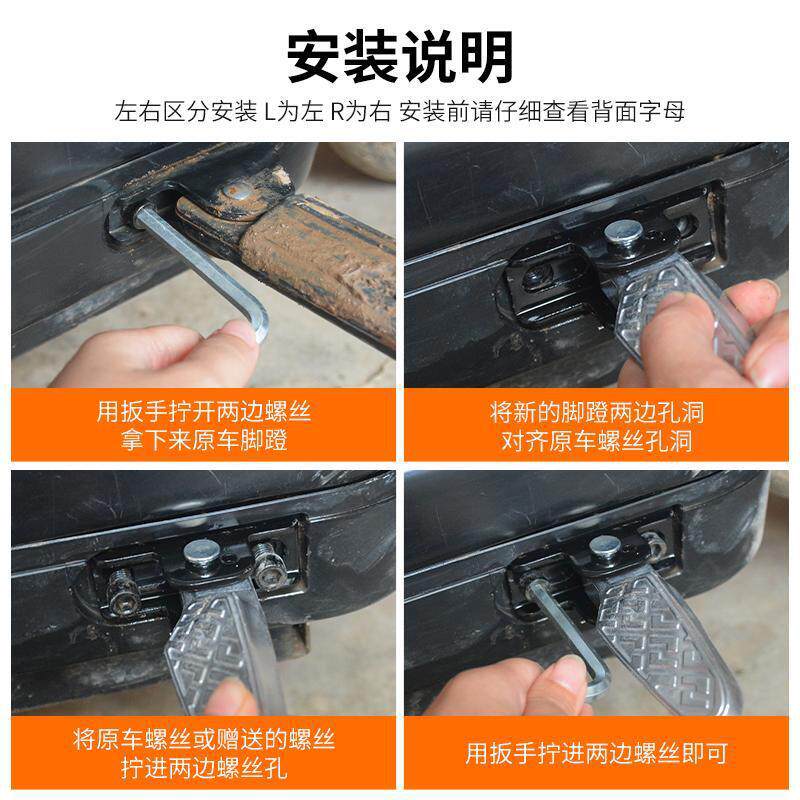 安装说明

左右区分安装 L为左 R为右 安装前请仔细查看背面字母

用扳手拧开两边螺丝
拿下来原车脚蹬

将新的脚蹬两边孔洞
对齐原车螺丝孔洞

将原车螺丝或赠送的螺丝
拧进两边螺丝孔

用扳手拧进两边螺丝即可