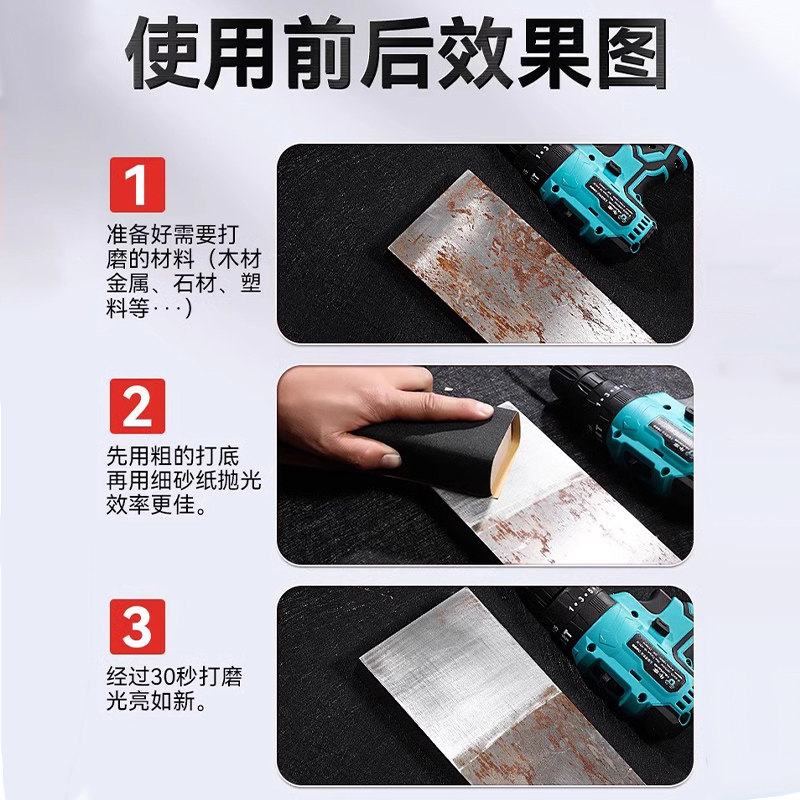 使用前后效果图

1

准备好需要打磨的材料（木材金属、石材、塑料等···）

2

先用粗的打底再用细砂纸抛光效率更佳。

3

经过30秒打磨光亮如新。