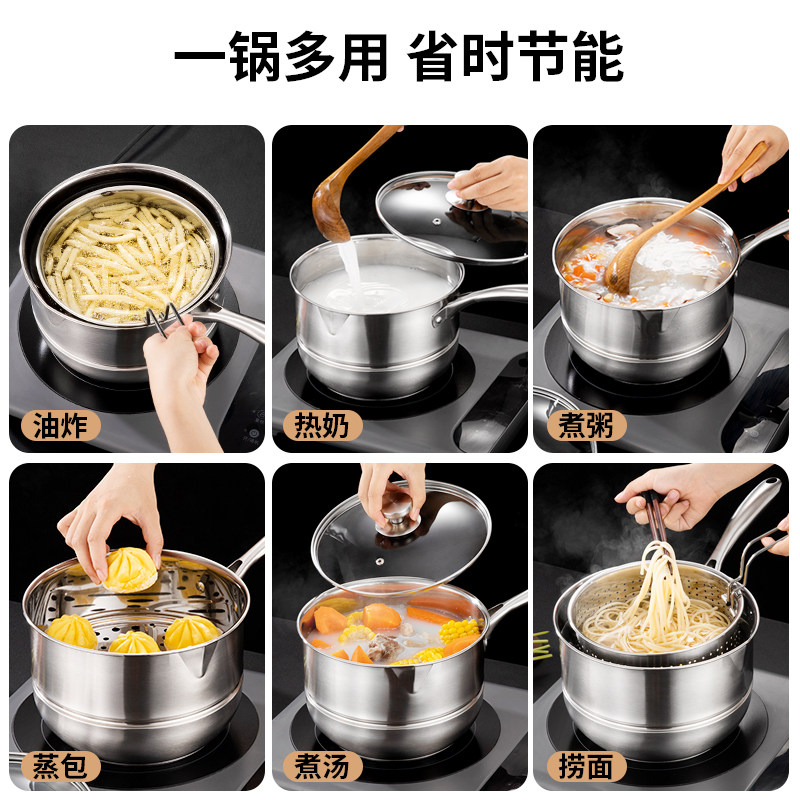 一锅多用 省时节能

油炸

热奶

煮粥

蒸包

煮汤

捞面