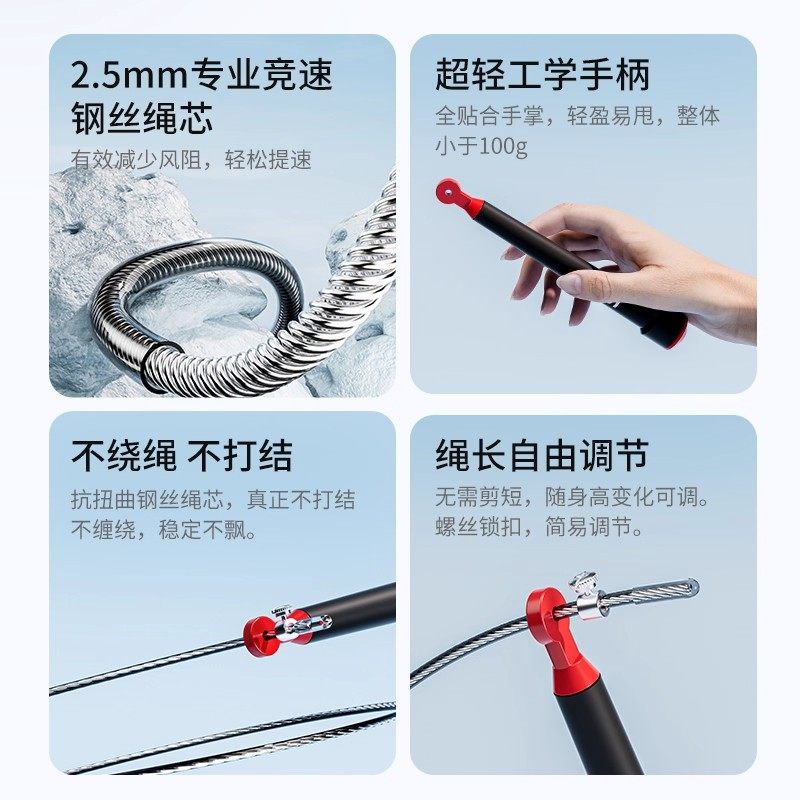 2.5mm专业竞速钢丝绳芯

有效减少风阻，轻松提速

超轻工学手柄

全贴合手掌，轻盈易甩，整体小于100g

不绕绳 不打结

抗扭曲钢丝绳芯，真正不打结不缠绕，稳定不飘。

绳长自由调节

无需剪短，随身高变化可调。螺丝锁扣，简易调节。