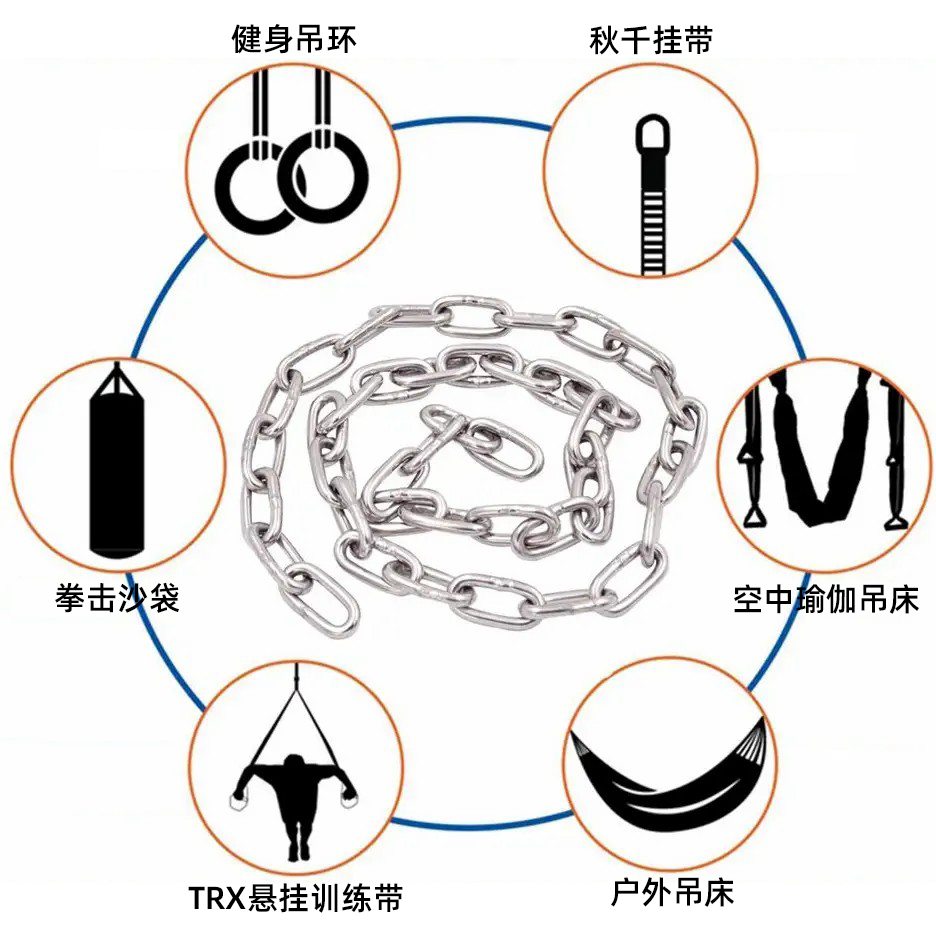 健身吊环

秋千挂带

拳击沙袋

空中瑜伽吊床

TRX悬挂训练带

户外吊床