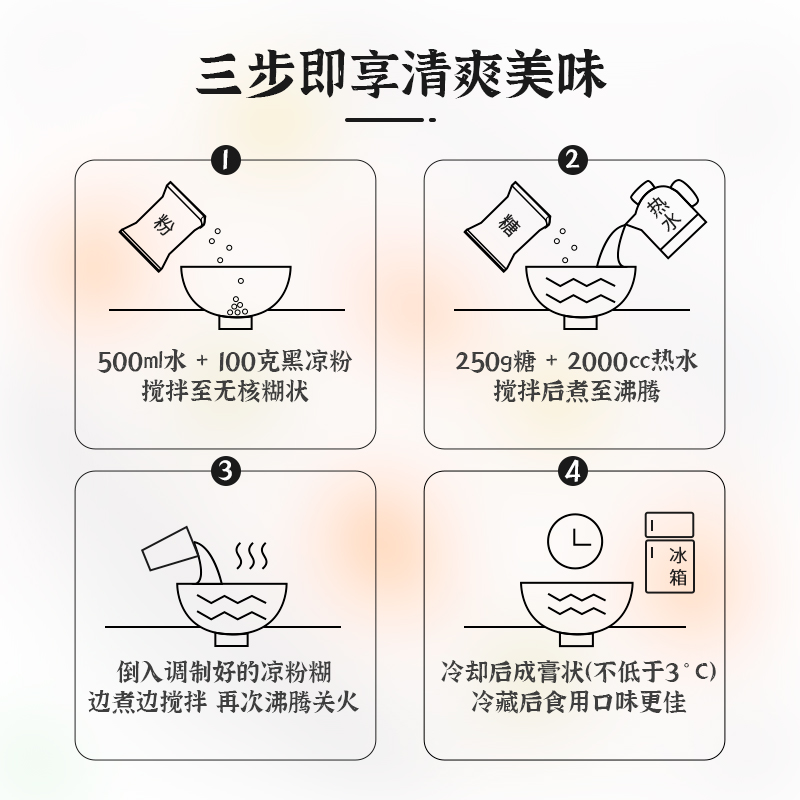 三步即享清爽美味

1

粉

500ml水 + 100克黑凉粉
搅拌至无核糊状

2

糖

热水

250g糖 + 2000cc热水
搅拌后煮至沸腾

3

倒入调制好的凉粉糊
边煮边搅拌 再次沸腾关火

4

冰箱

冷却后成膏状(不低于3°C)
冷藏后食用口味更佳