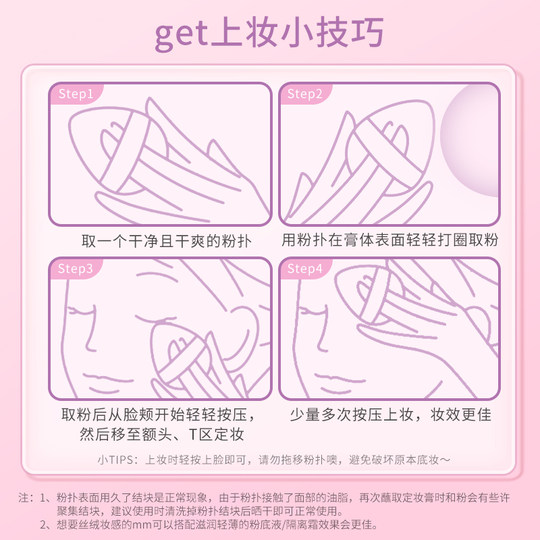 get上妆小技巧

Step1

取一个干净且干爽的粉扑

Step2

用粉扑在膏体表面轻轻打圈取粉

Step3

取粉后从脸颊开始轻轻按压，然后移至额头、T区定妆

Step4

少量多次按压上妆，妆效更佳

小TIPS：上妆时轻按上脸即可，请勿拖移粉扑噢，避免破坏原本底妆～

注：1、粉扑表面用久了结块是正常现象，由于粉扑接触了面部的油脂，再次蘸取定妆膏时和粉会有些许聚集结块，建议使用时清洗掉粉扑结块后晒干即可正常使用。
2、想要丝绒妆感的mm可以搭配滋润轻薄的粉底液/隔离霜效果会更佳。