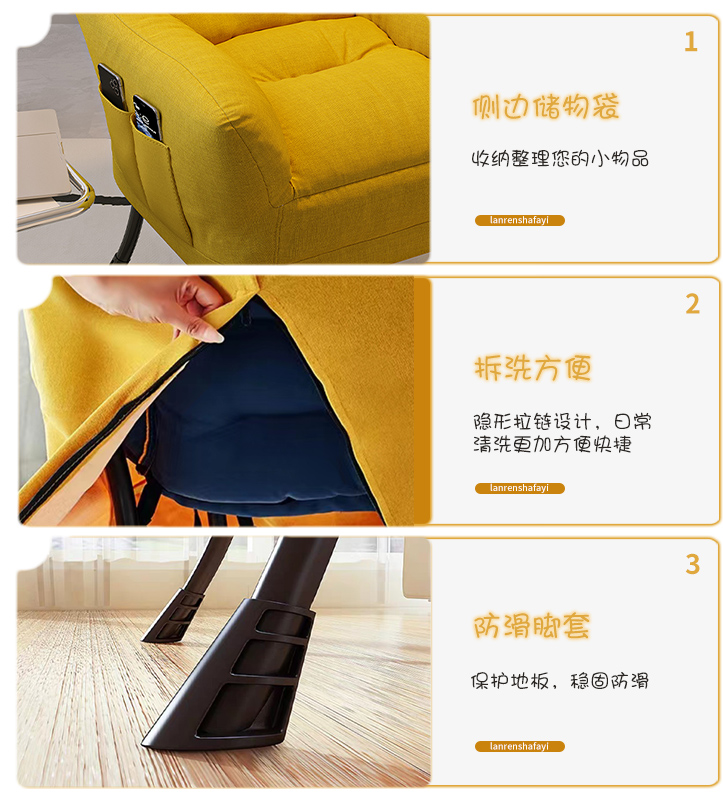 1

侧边储物袋

收纳整理您的小物品

lanrenshafayi

2

拆洗方便

隐形拉链设计，日常清洗更加方便快捷

lanrenshafayi

3

防滑脚套

保护地板，稳固防滑

lanrenshafayi