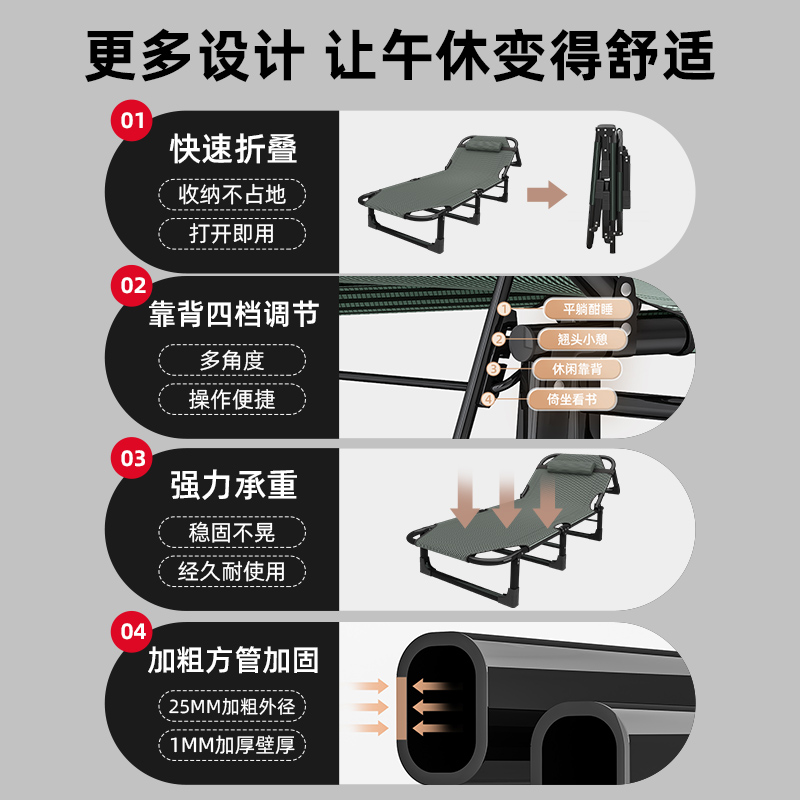 更多设计 让午休变得舒适

01
快速折叠
收纳不占地
打开即用

02
靠背四档调节
多角度
操作便捷

1 平躺酣睡
2 翘头小憩
3 休闲靠背
4 倚坐看书

03
强力承重
稳固不晃
经久耐使用

04
加粗方管加固
25MM加粗外径
1MM加厚壁厚