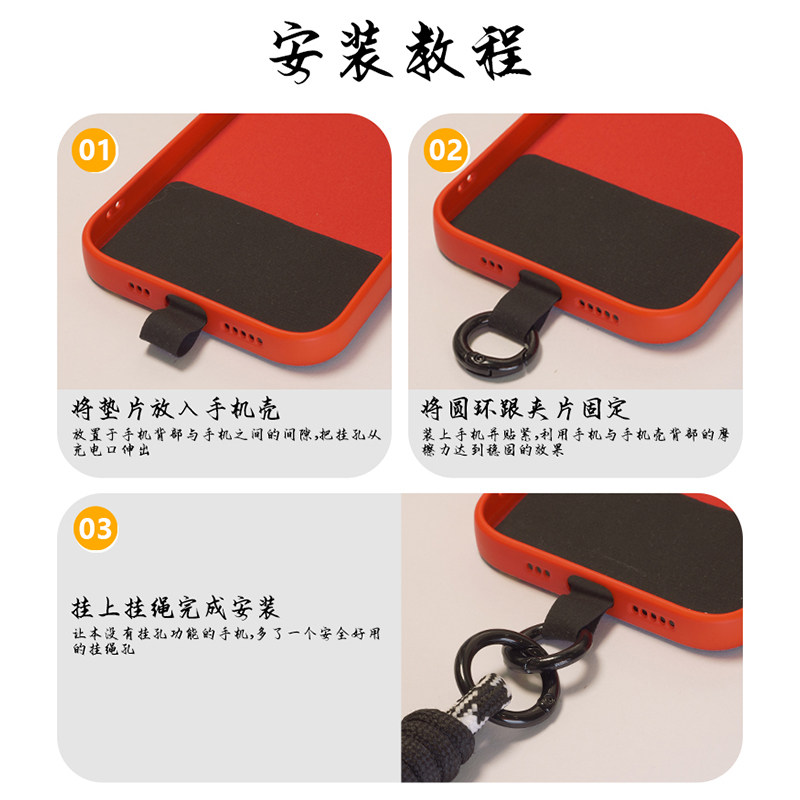 安装教程

01

将垫片放入手机壳

放置于手机背部与手机之间的间隙,把挂孔从充电口伸出

02

将圆环跟夹片固定

装上手机并贴紧,利用手机与手机壳背部的摩擦力达到稳固的效果

03

挂上挂绳完成安装

让本没有挂孔功能的手机,多了一个安全好用的挂绳孔