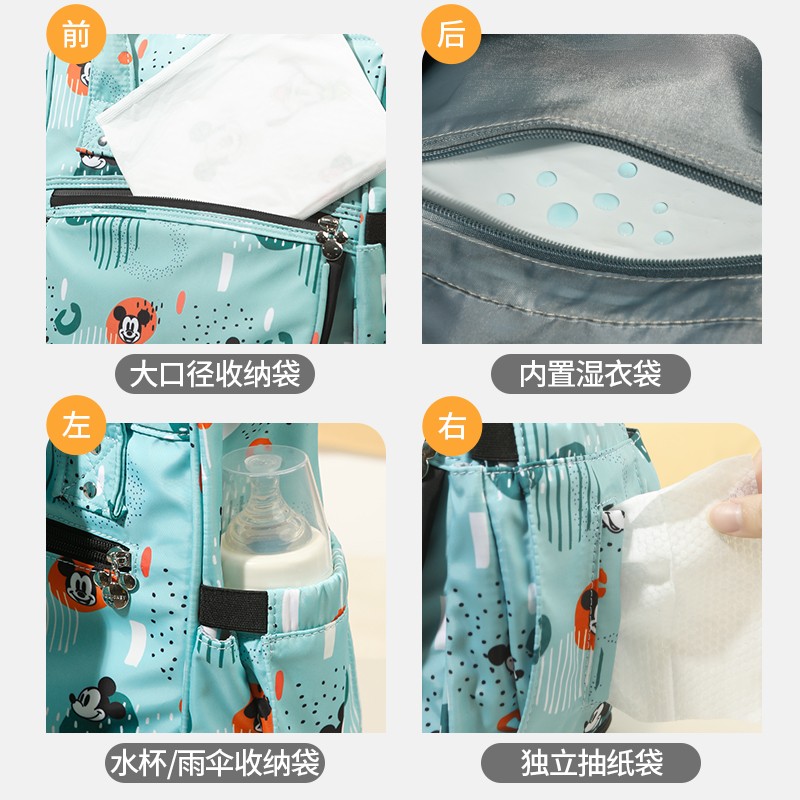 前

大口径收纳袋

后

内置湿衣袋

左

水杯/雨伞收纳袋

右

独立抽纸袋