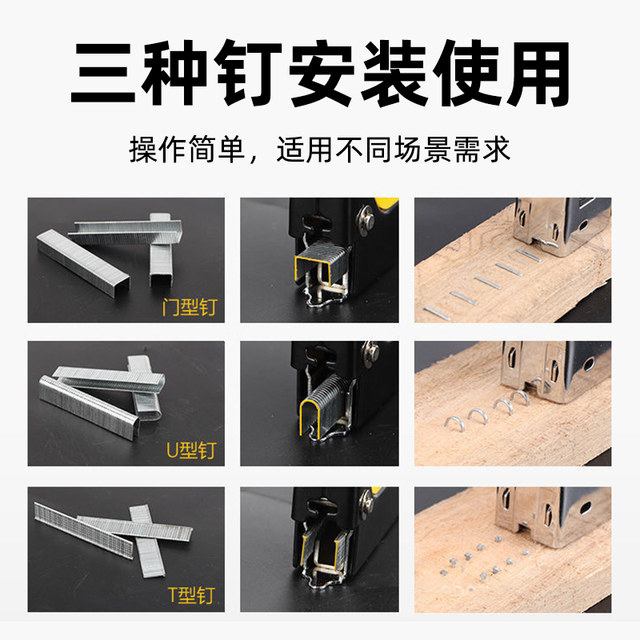 三种钉安装使用

操作简单，适用不同场景需求

门型钉

U型钉

T型钉