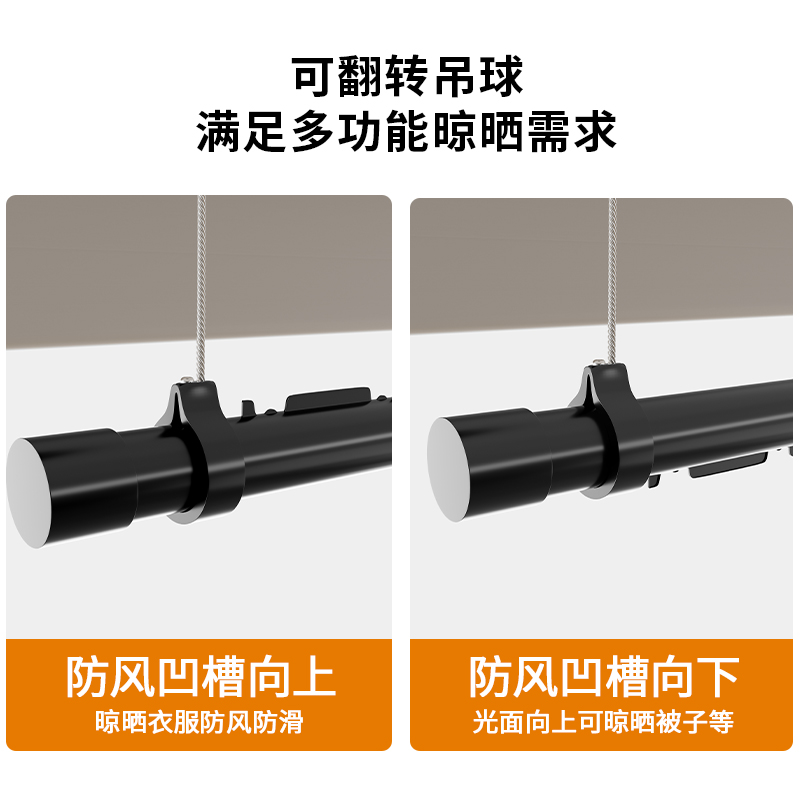 可翻转吊球
满足多功能晾晒需求

防风凹槽向上
晾晒衣服防风防滑

防风凹槽向下
光面向上可晾晒被子等