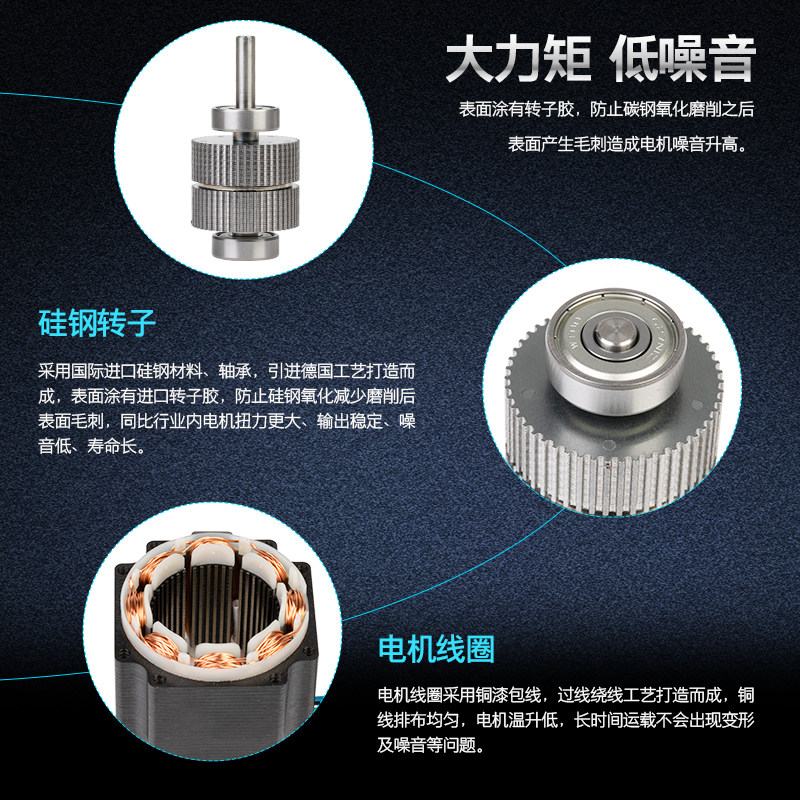 大力矩 低噪音

表面涂有转子胶，防止碳钢氧化磨削之后表面产生毛刺造成电机噪音升高。

硅钢转子

采用国际进口硅钢材料、轴承，引进德国工艺打造而成，表面涂有进口转子胶，防止硅钢氧化减少磨削后表面毛刺，同比行业内电机扭力更大、输出稳定、噪音低、寿命长。

电机线圈

电机线圈采用铜漆包线，过线绕线工艺打造而成，铜线排布均匀，电机温升低，长时间运载不会出现变形及噪音等问题。