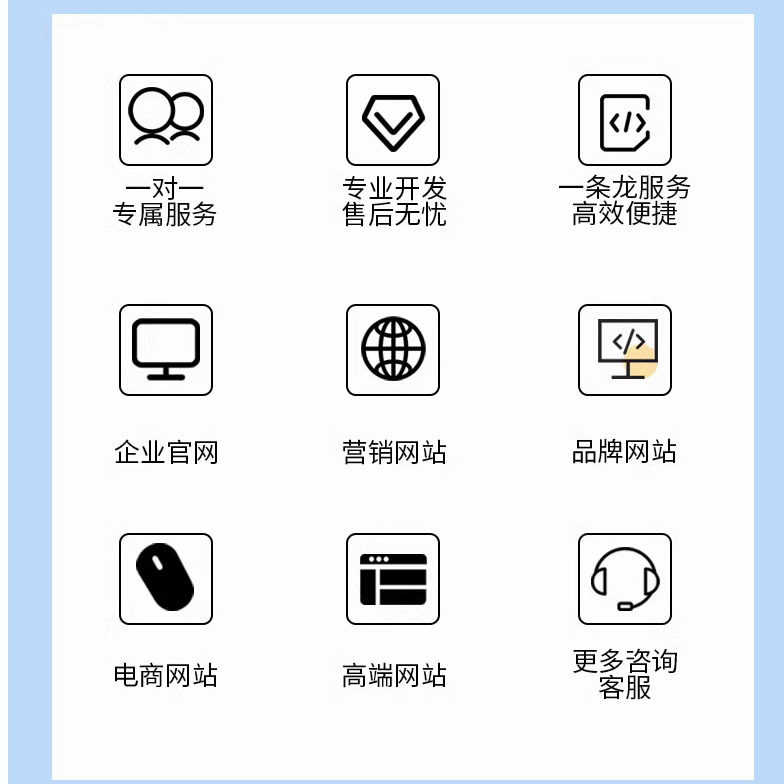 一对一
专属服务

专业开发
售后无忧

一条龙服务
高效便捷

企业官网

营销网站

品牌网站

电商网站

高端网站

更多咨询
客服