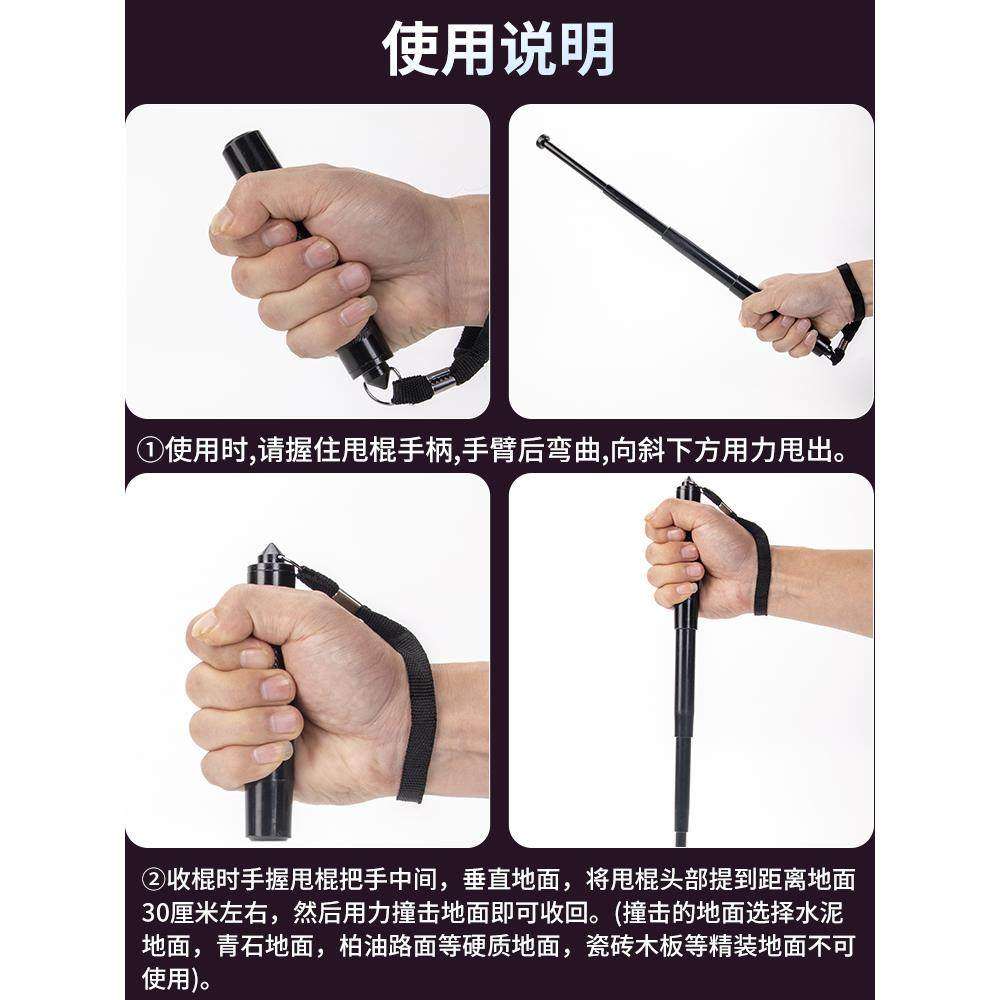 使用说明

①使用时,请握住甩棍手柄,手臂后弯曲,向斜下方用力甩出。

②收棍时手握甩棍把手中间，垂直地面，将甩棍头部提到距离地面30厘米左右，然后用力撞击地面即可收回。(撞击的地面选择水泥地面，青石地面，柏油路面等硬质地面，瓷砖木板等精装地面不可使用)。