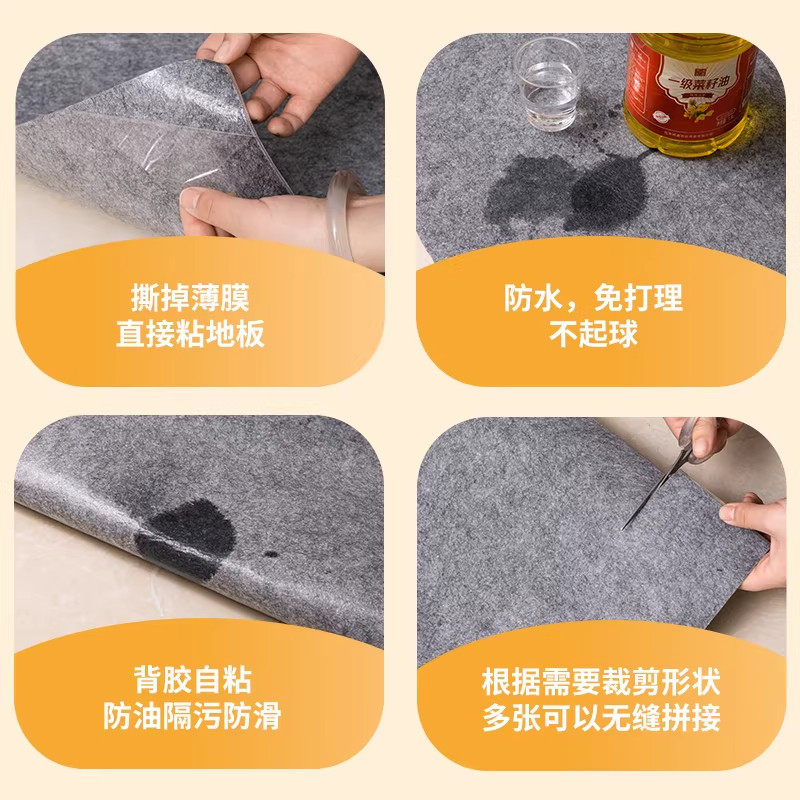 撕掉薄膜
直接粘地板

一级菜籽油

防水，免打理
不起球

背胶自粘
防油隔污防滑

根据需要裁剪形状
多张可以无缝拼接