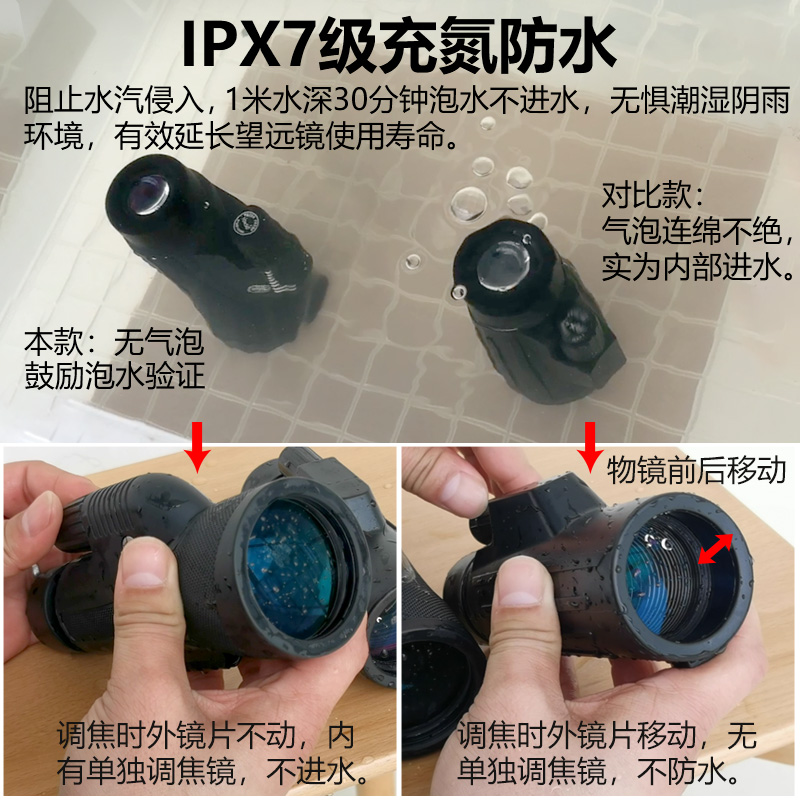 IPX7级充氮防水

阻止水汽侵入，1米水深30分钟泡水不进水，无惧潮湿阴雨环境，有效延长望远镜使用寿命。

对比款：
气泡连绵不绝，
实为内部进水。

本款：无气泡
鼓励泡水验证

物镜前后移动

调焦时外镜片不动，内有单独调焦镜，不进水。

调焦时外镜片移动，无单独调焦镜，不防水。