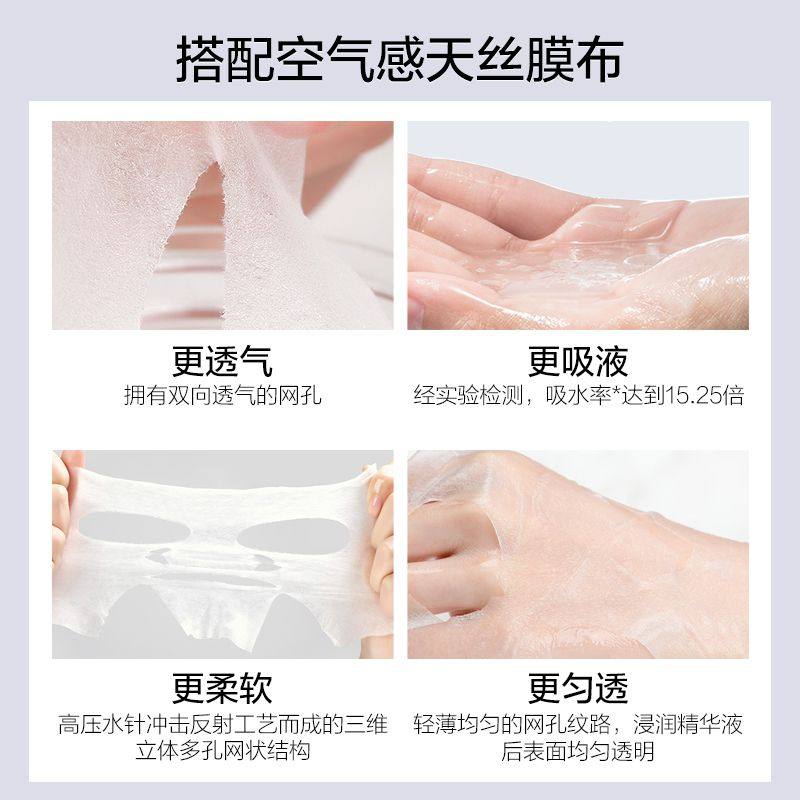 搭配空气感天丝膜布

更透气
拥有双向透气的网孔

更吸液
经实验检测，吸水率*达到15.25倍

更柔软
高压水针冲击反射工艺而成的三维立体多孔网状结构

更匀透
轻薄均匀的网孔纹路，浸润精华液后表面均匀透明