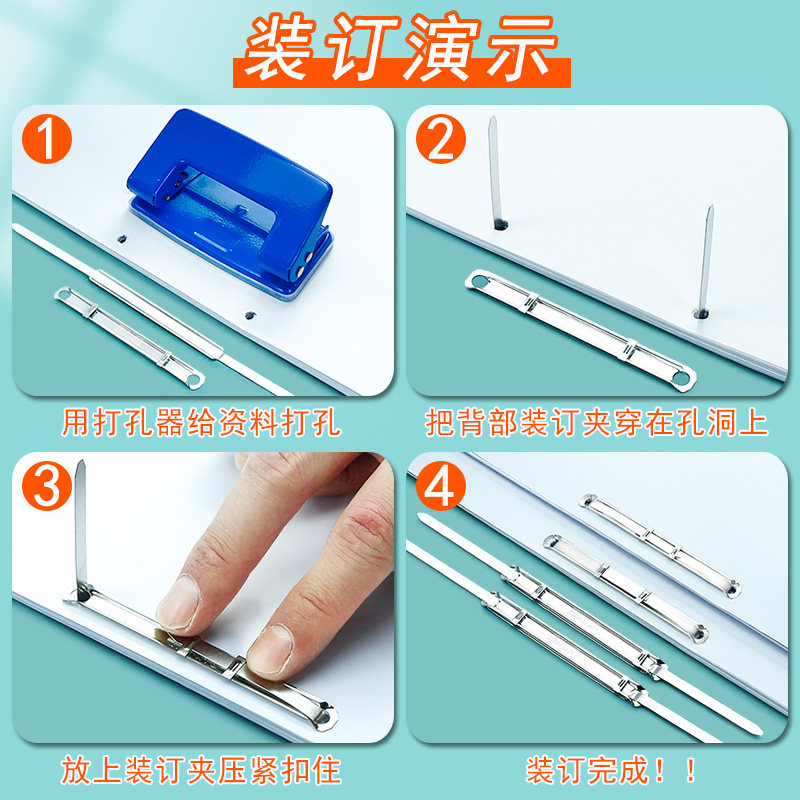 装订演示

1

用打孔器给资料打孔

2

把背部装订夹穿在孔洞上

3

放上装订夹压紧扣住

4

装订完成！！