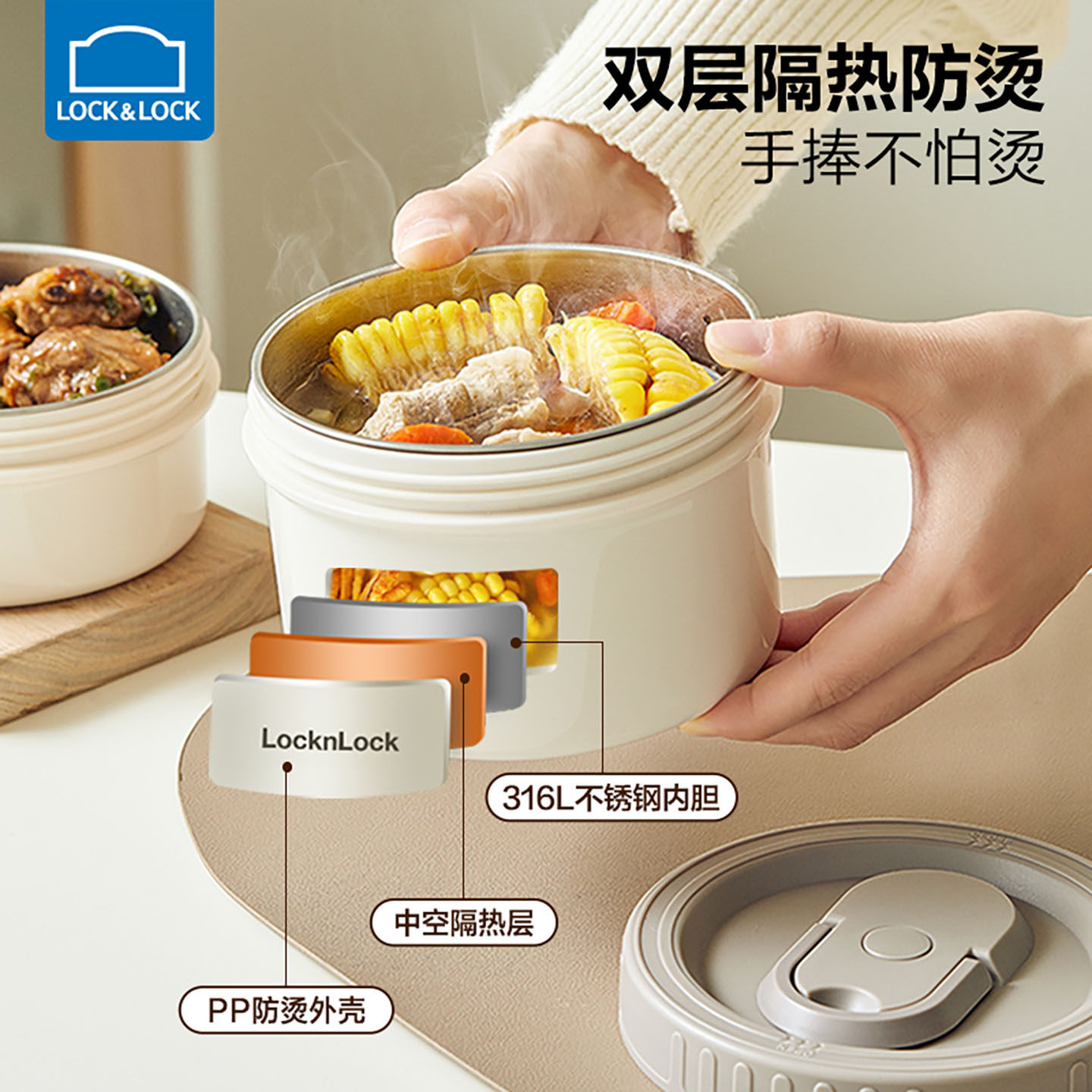 LOCK&LOCK

双层隔热防烫
手捧不怕烫

LocknLock

316L不锈钢内胆

中空隔热层

PP防烫外壳