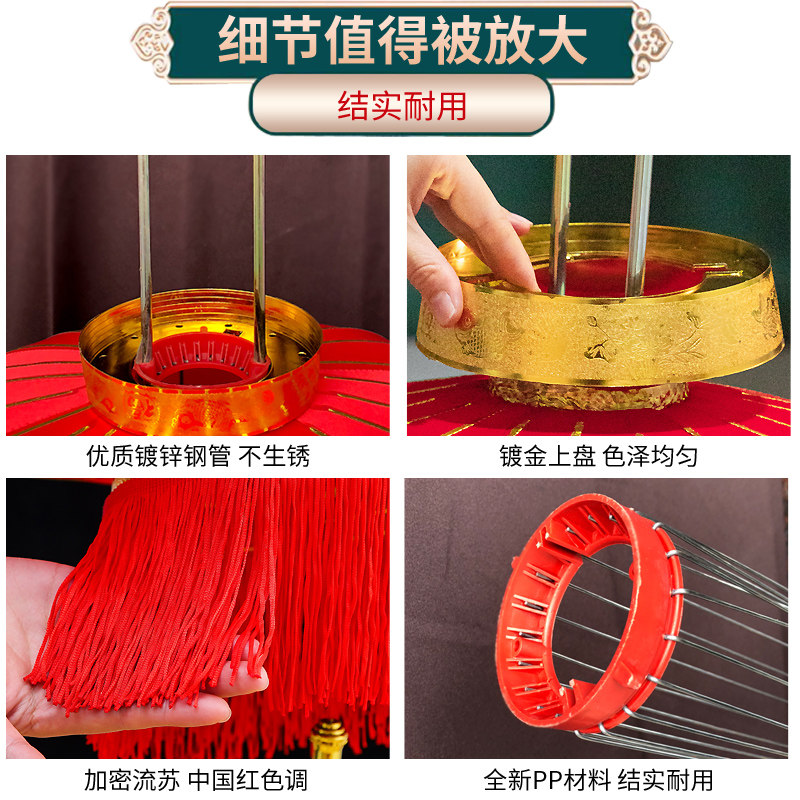 细节值得被放大

结实耐用

优质镀锌钢管 不生锈

镀金上盘 色泽均匀

加密流苏 中国红色调

全新PP材料 结实耐用