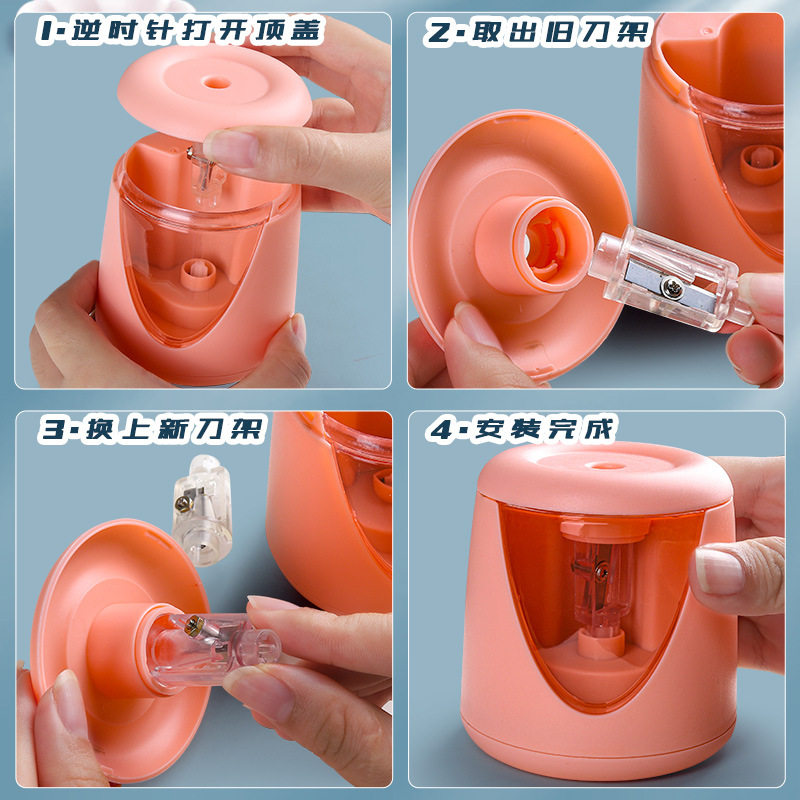 1·逆时针打开顶盖

2·取出旧刀架

3·换上新刀架

4·安装完成