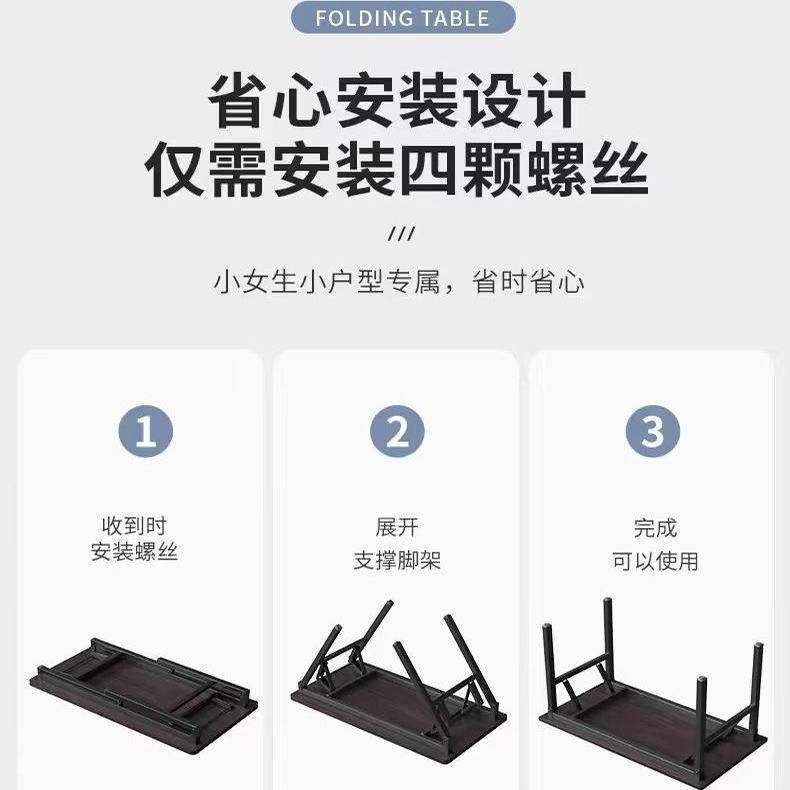 FOLDING TABLE

省心安装设计
仅需安装四颗螺丝

///

小女生小户型专属，省时省心

1

收到时
安装螺丝

2

展开
支撑脚架

3

完成
可以使用