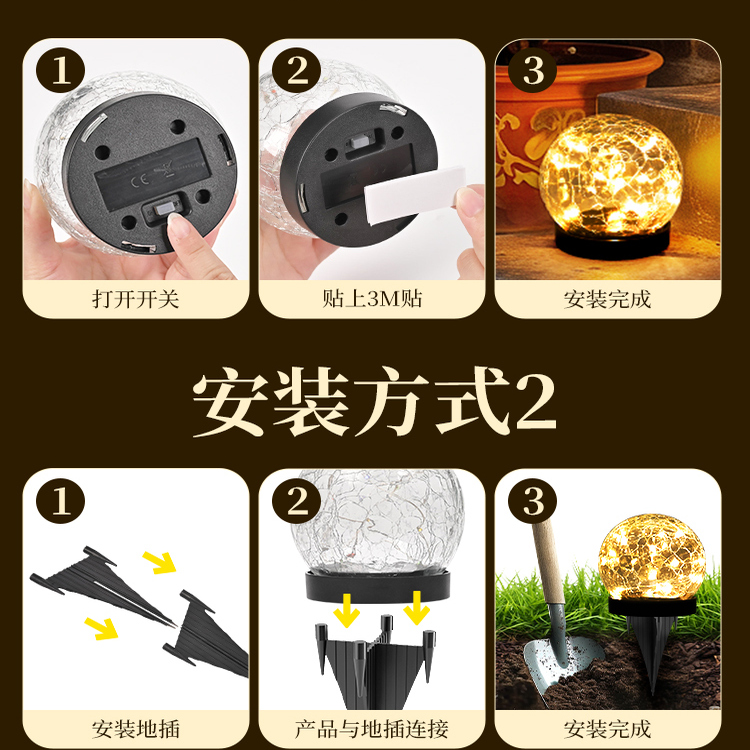 1
打开开关

2
贴上3M贴

3
安装完成

安装方式2

1
安装地插

2
产品与地插连接

3
安装完成