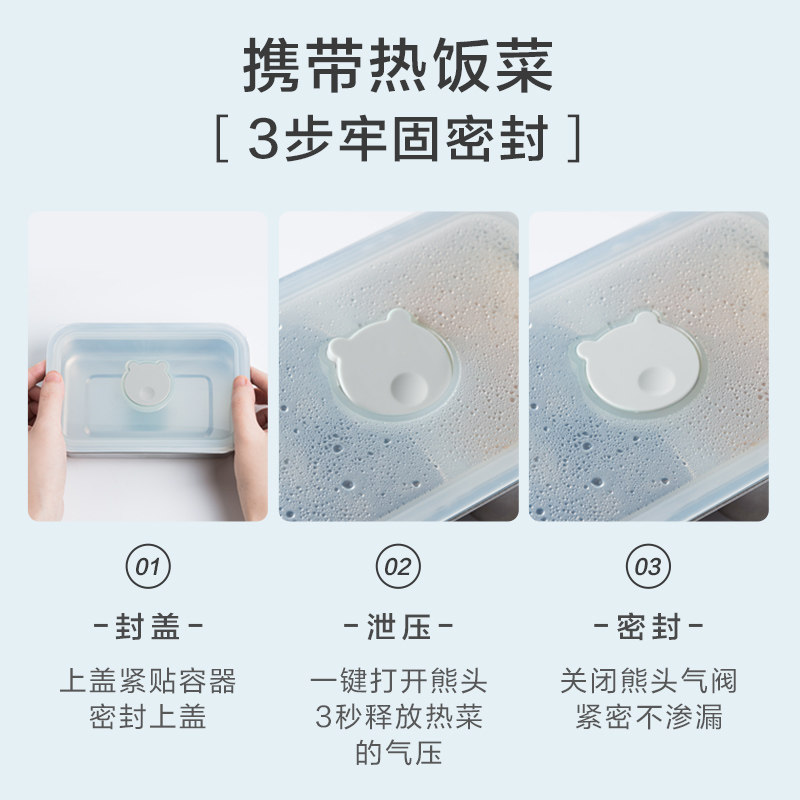 携带热饭菜
[ 3步牢固密封 ]

01
-封盖-
上盖紧贴容器
密封上盖

02
-泄压-
一键打开熊头
3秒释放热菜
的气压

03
-密封-
关闭熊头气阀
紧密不渗漏