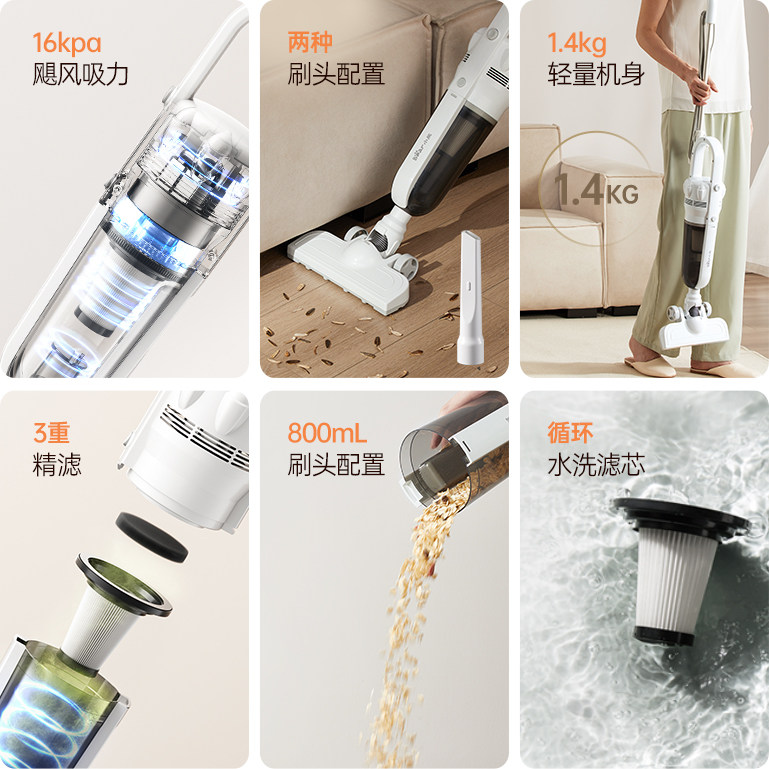 16kpa
飓风吸力

两种
刷头配置

1.4kg
轻量机身

1.4KG

3重
精滤

800mL
刷头配置

循环
水洗滤芯