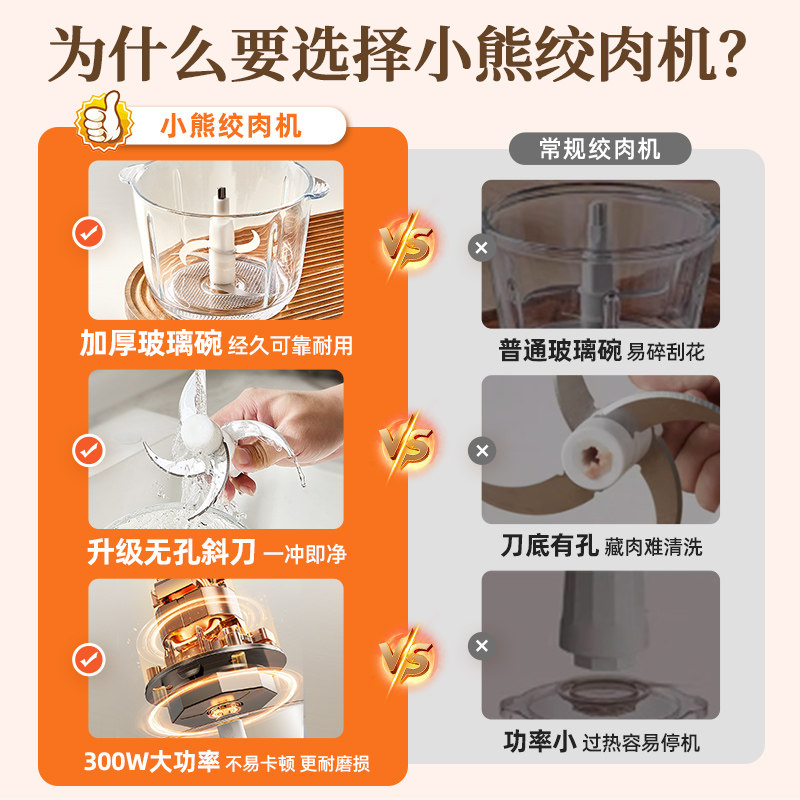 为什么要选择小熊绞肉机?

小熊绞肉机

加厚玻璃碗 经久可靠耐用

升级无孔斜刀 一冲即净

300W大功率 不易卡顿 更耐磨损

VS

VS

VS

常规绞肉机

普通玻璃碗 易碎刮花

刀底有孔 藏肉难清洗

功率小 过热容易停机