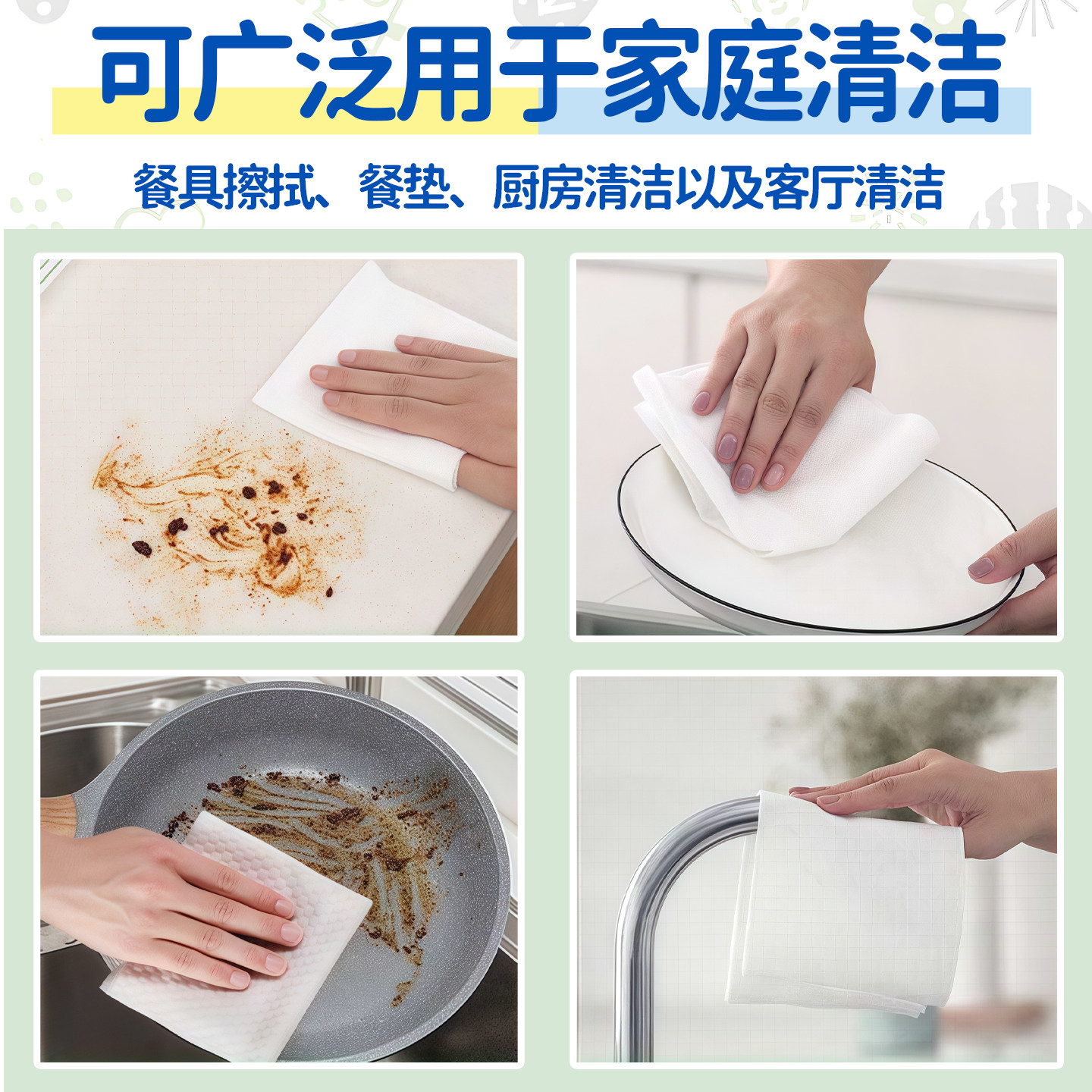 可广泛用于家庭清洁

餐具擦拭、餐垫、厨房清洁以及客厅清洁