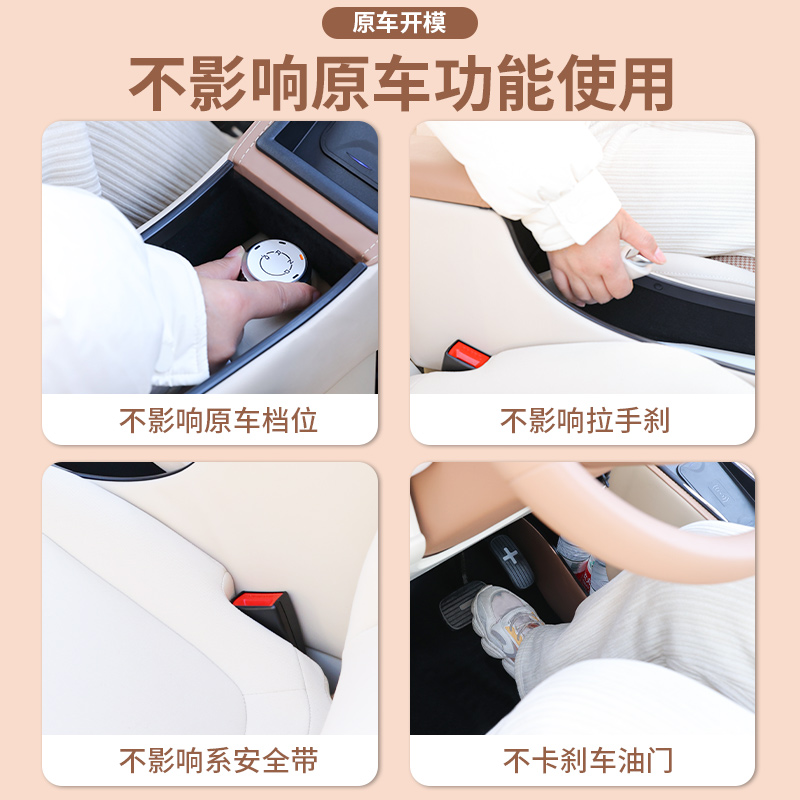 原车开模

不影响原车功能使用

不影响原车档位

不影响拉手刹

不影响系安全带

不卡刹车油门