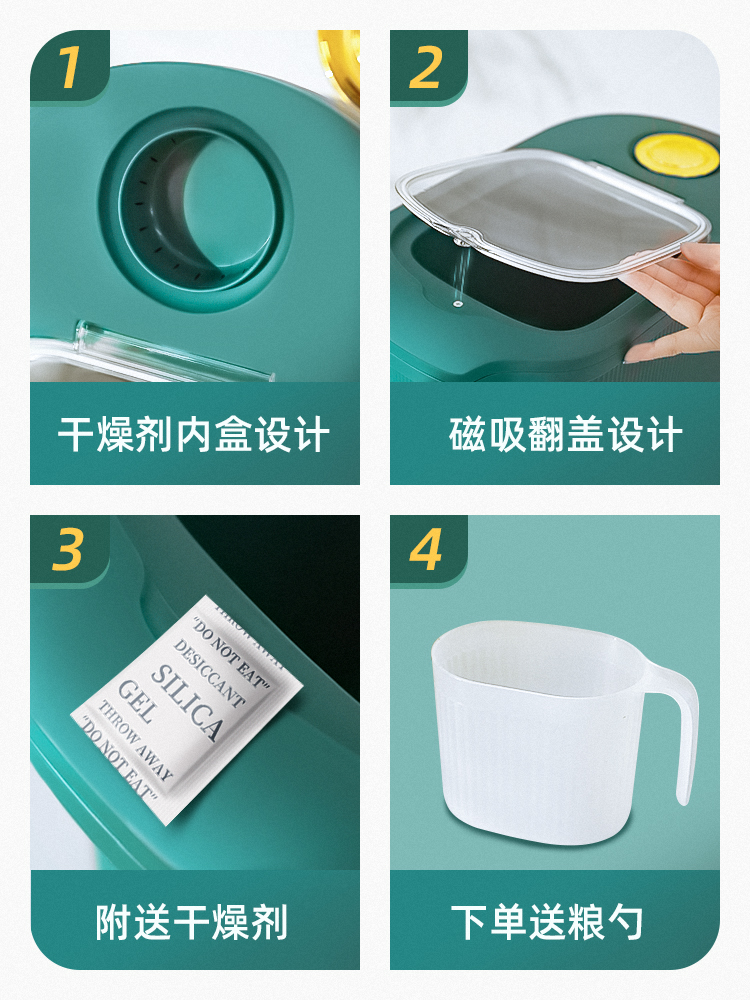 1

干燥剂内盒设计

2

磁吸翻盖设计

3

THROW AWAY
"DO NOT EAT"
DESICCANT
SILICA
GEL
THROW AWAY
"DO NOT EAT"

附送干燥剂

4

下单送粮勺