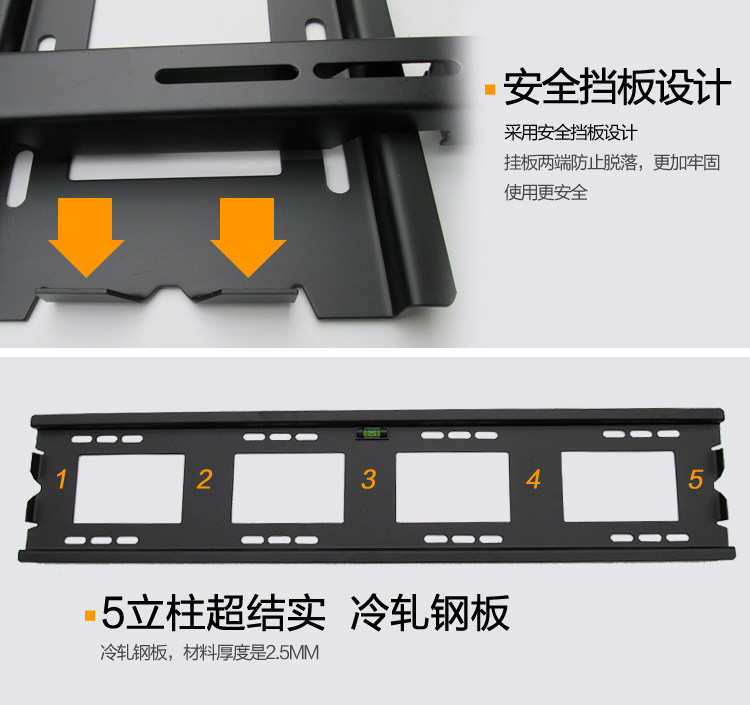 安全挡板设计

采用安全挡板设计
挂板两端防止脱落，更加牢固
使用更安全

1 2 3 4 5

5立柱超结实 冷轧钢板

冷轧钢板，材料厚度是2.5MM