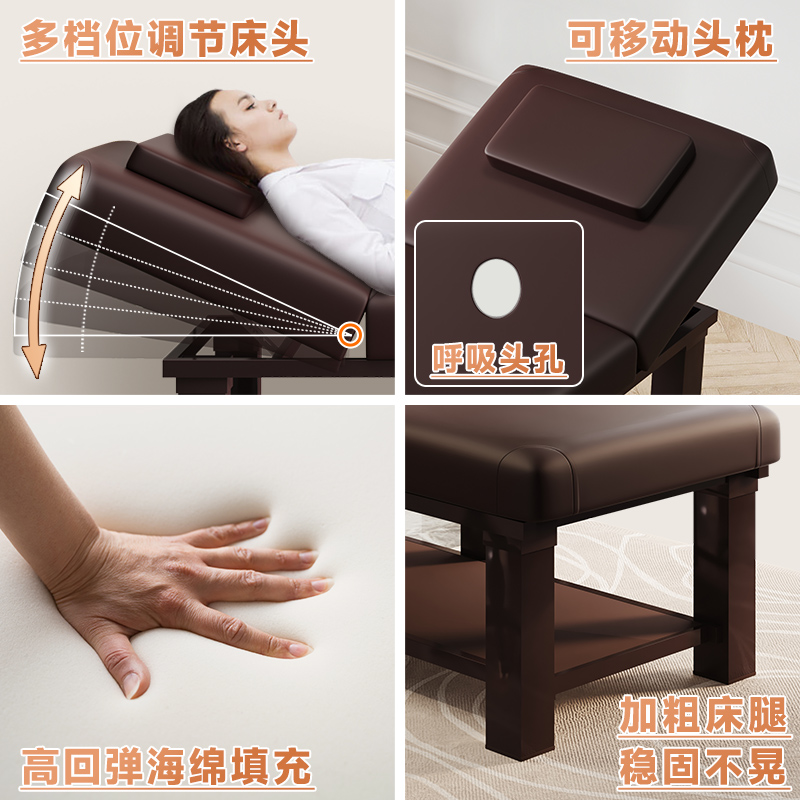 多档位调节床头

可移动头枕

呼吸头孔

高回弹海绵填充

加粗床腿
稳固不晃