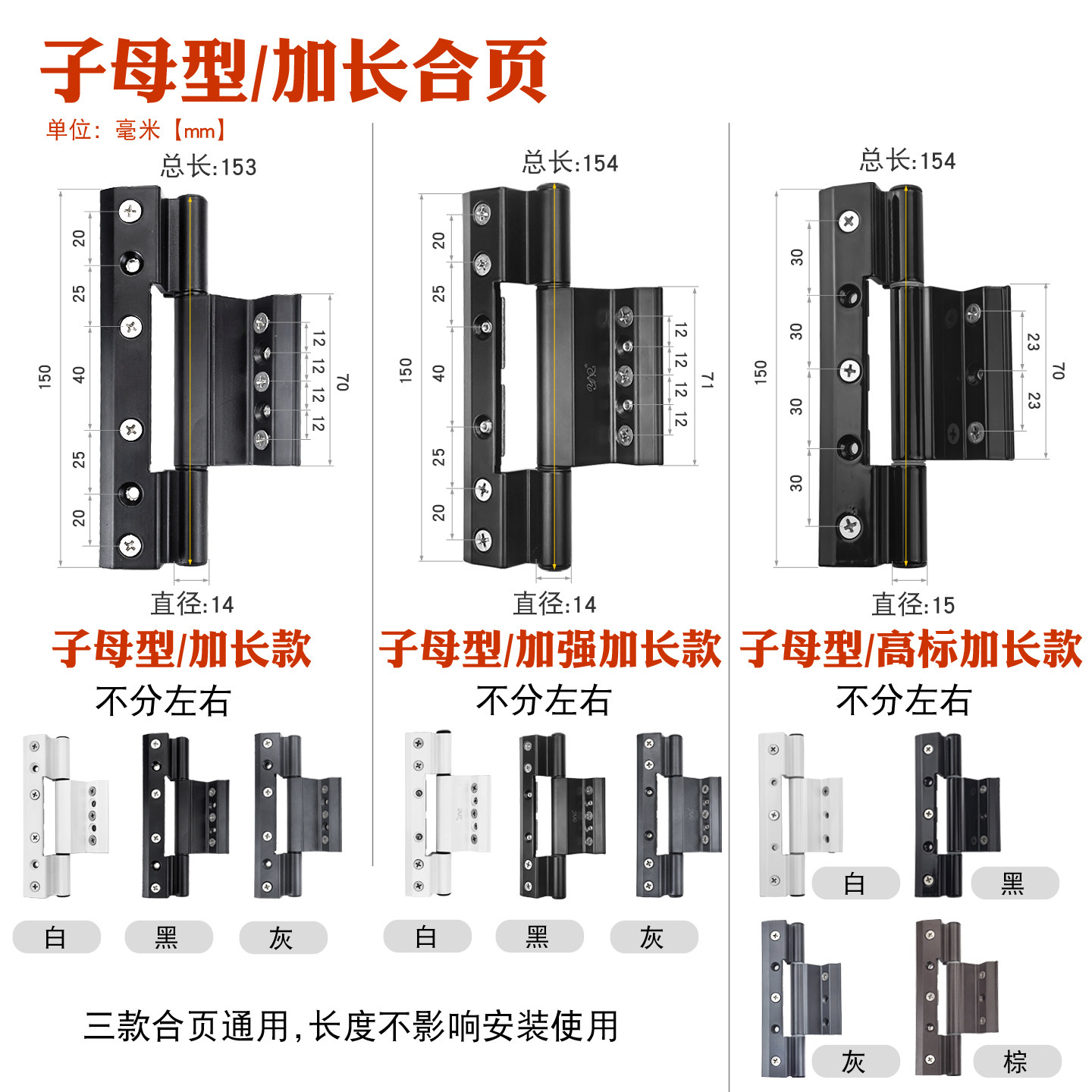 子母型/加长合页

单位：毫米【mm】

总长:153

150
20
25
40
25
20
12
12
12
12
70

直径:14

子母型/加长款

不分左右

白 黑 灰

总长:154

150
20
25
40
25
20
12
12
12
12
71

直径:14

子母型/加强加长款

不分左右

白 黑 灰

总长:154

150
30
30
30
30
23
23
70

直径:15

子母型/高标加长款

不分左右

白 黑

灰 棕

三款合页通用,长度不影响安装使用