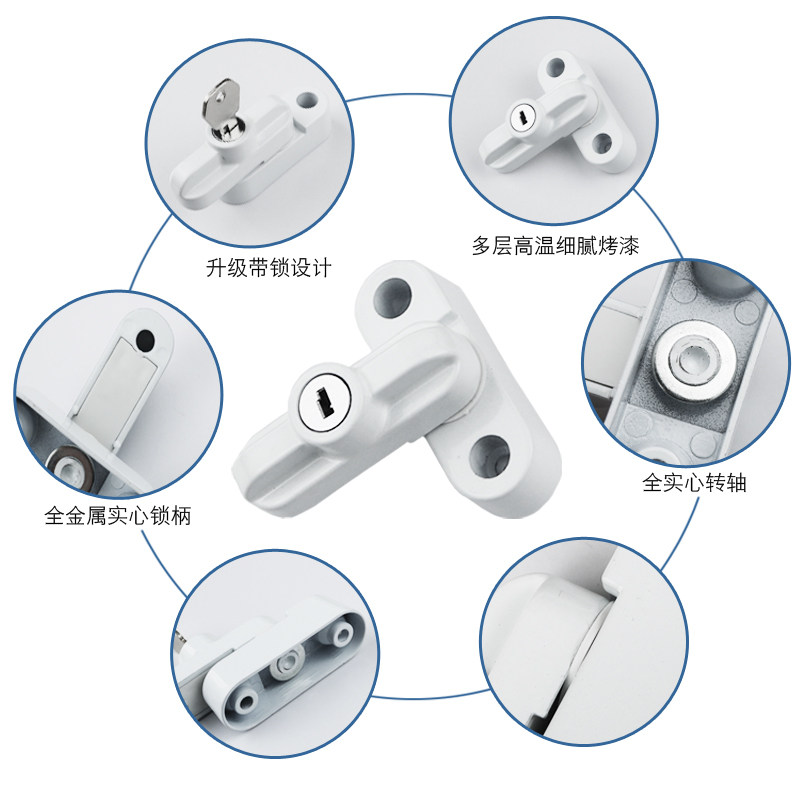 升级带锁设计

多层高温细腻烤漆

全金属实心锁柄

全实心转轴