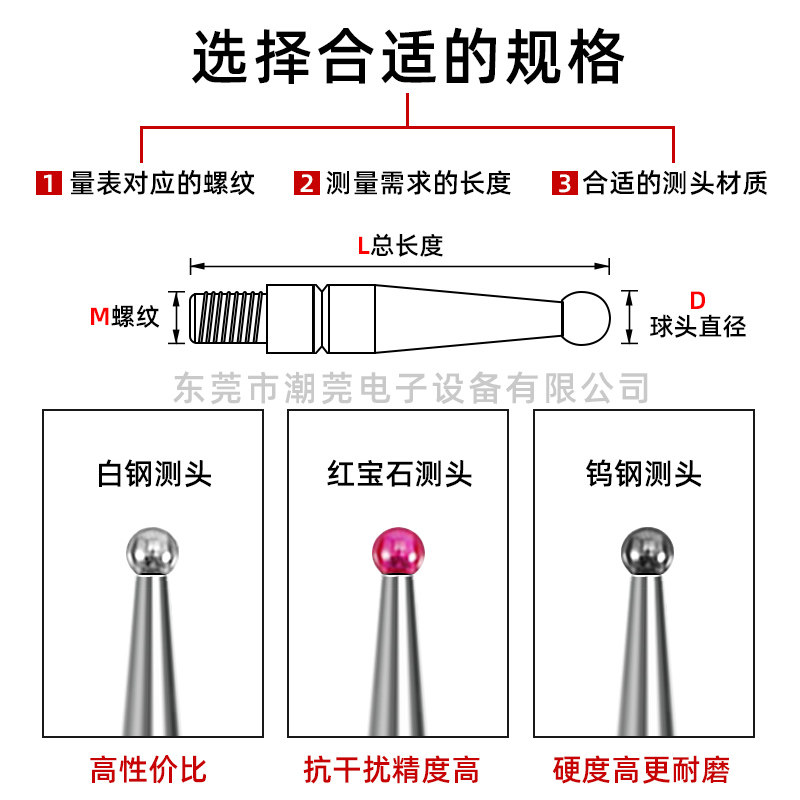 选择合适的规格

1 量表对应的螺纹

2 测量需求的长度

3 合适的测头材质

L总长度

M螺纹

D
球头直径

东莞市潮莞电子设备有限公司

白钢测头

红宝石测头

钨钢测头

高性价比

抗干扰精度高

硬度高更耐磨