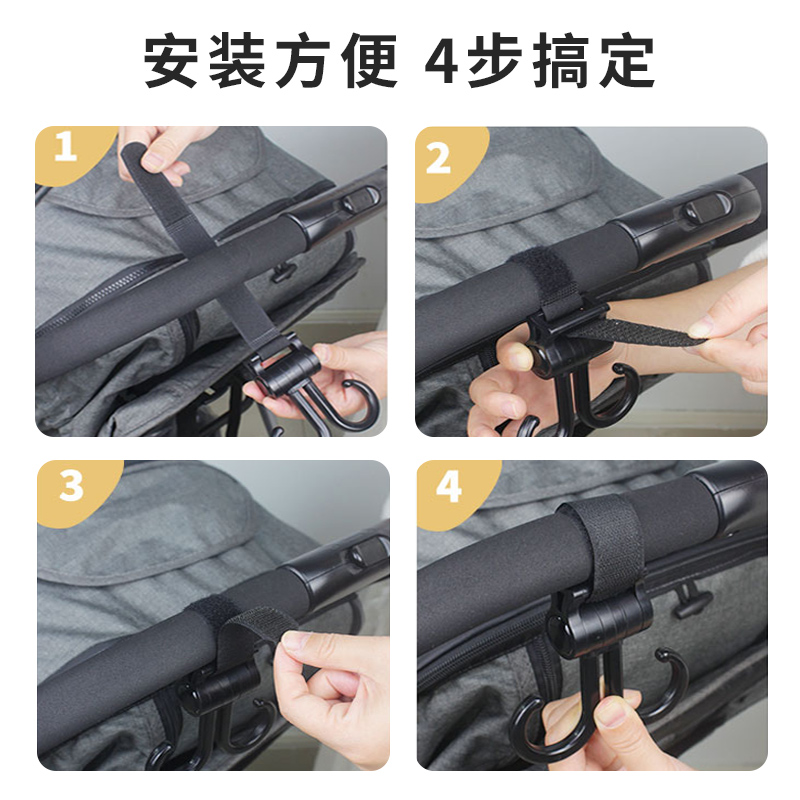 安装方便 4步搞定

1

2

3

4