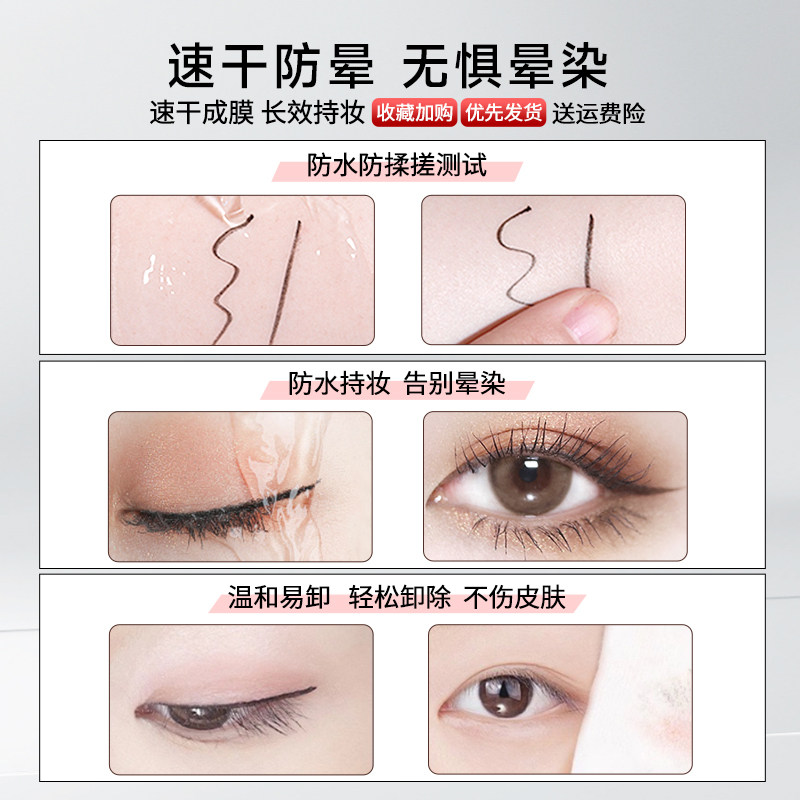 速干防晕 无惧晕染

速干成膜 长效持妆 收藏加购 优先发货 送运费险

防水防揉搓测试

防水持妆 告别晕染

温和易卸 轻松卸除 不伤皮肤