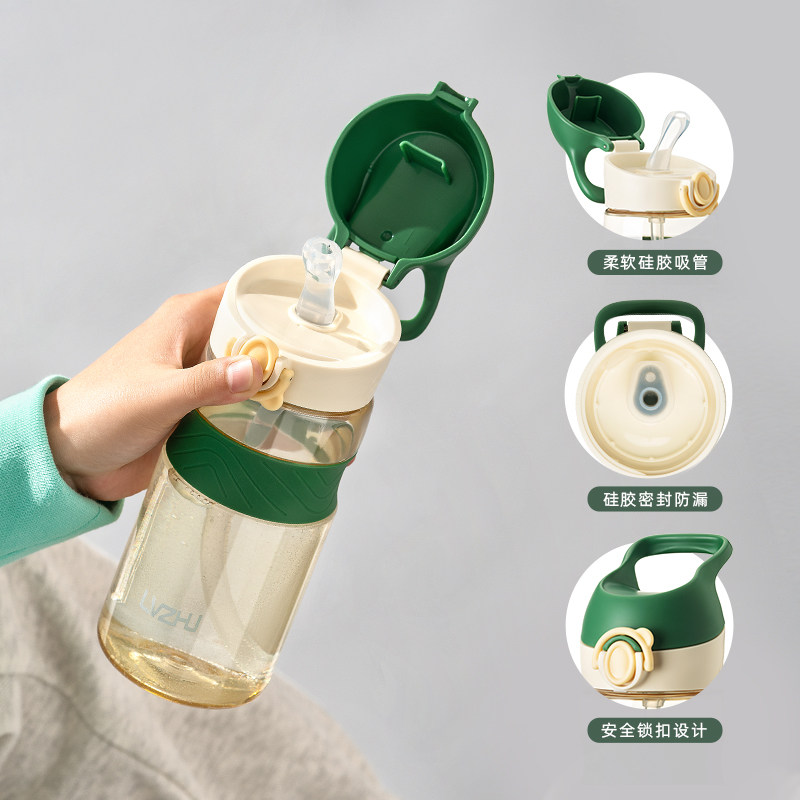 LVZHU

柔软硅胶吸管

硅胶密封防漏

安全锁扣设计