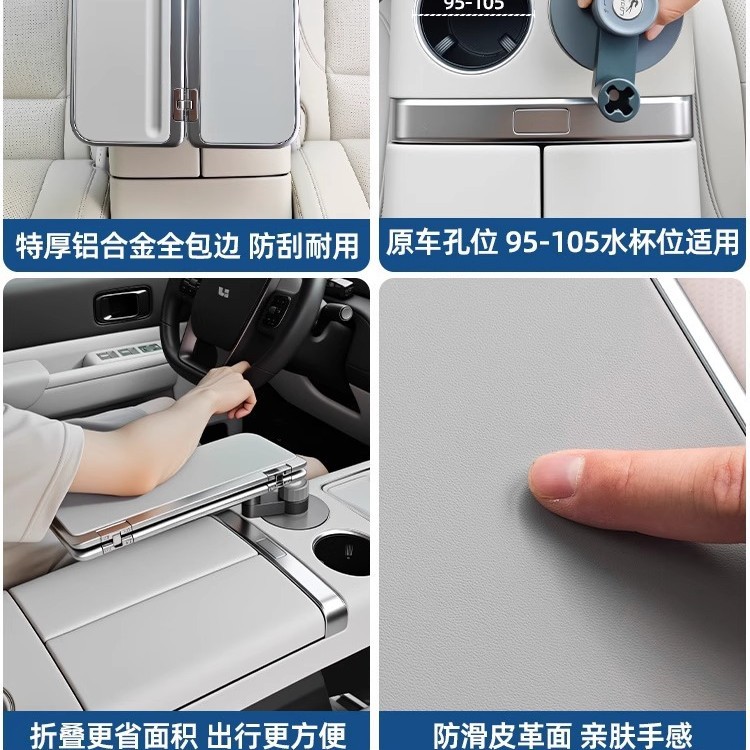 95-105

特厚铝合金全包边 防刮耐用

原车孔位 95-105水杯位适用

折叠更省面积 出行更方便

防滑皮革面 亲肤手感