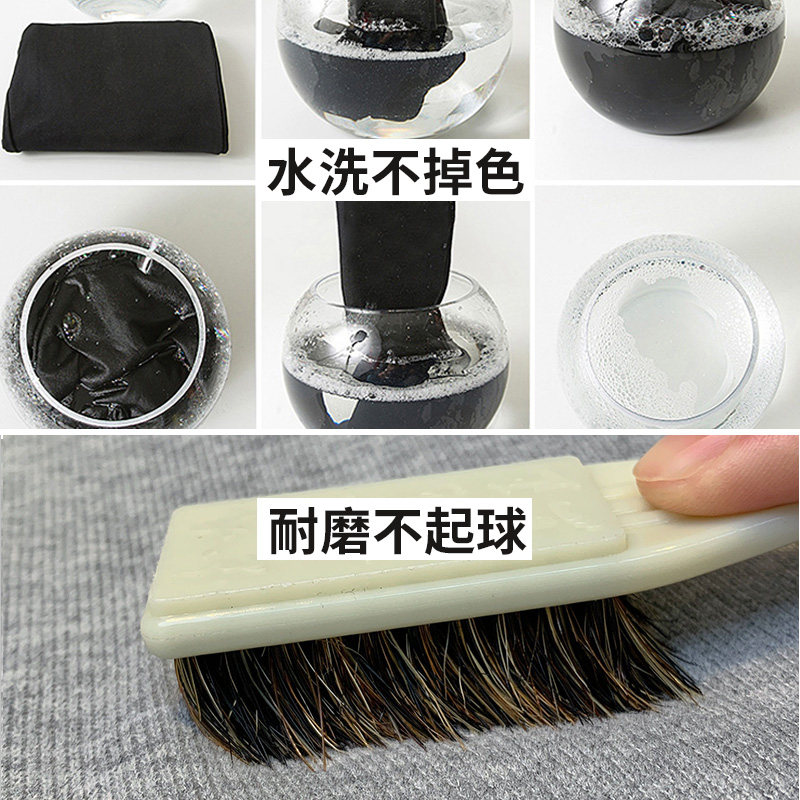 水洗不掉色

耐磨不起球