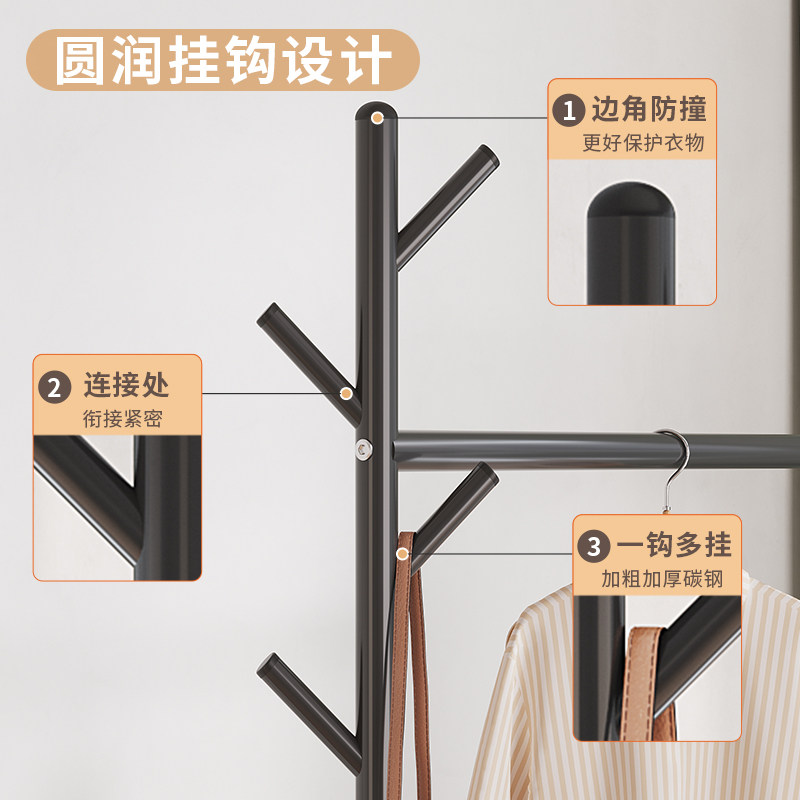 圆润挂钩设计

1 边角防撞
更好保护衣物

2 连接处
衔接紧密

3 一钩多挂
加粗加厚碳钢