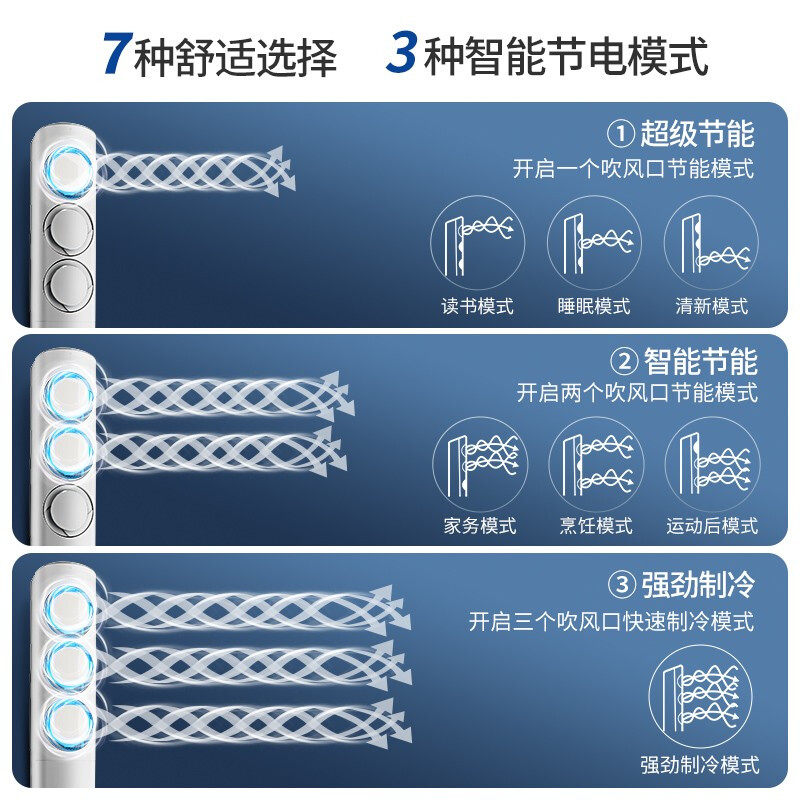 7种舒适选择　3种智能节电模式

① 超级节能
开启一个吹风口节能模式

读书模式　睡眠模式　清新模式

② 智能节能
开启两个吹风口节能模式

家务模式　烹饪模式　运动后模式

③ 强劲制冷
开启三个吹风口快速制冷模式

强劲制冷模式