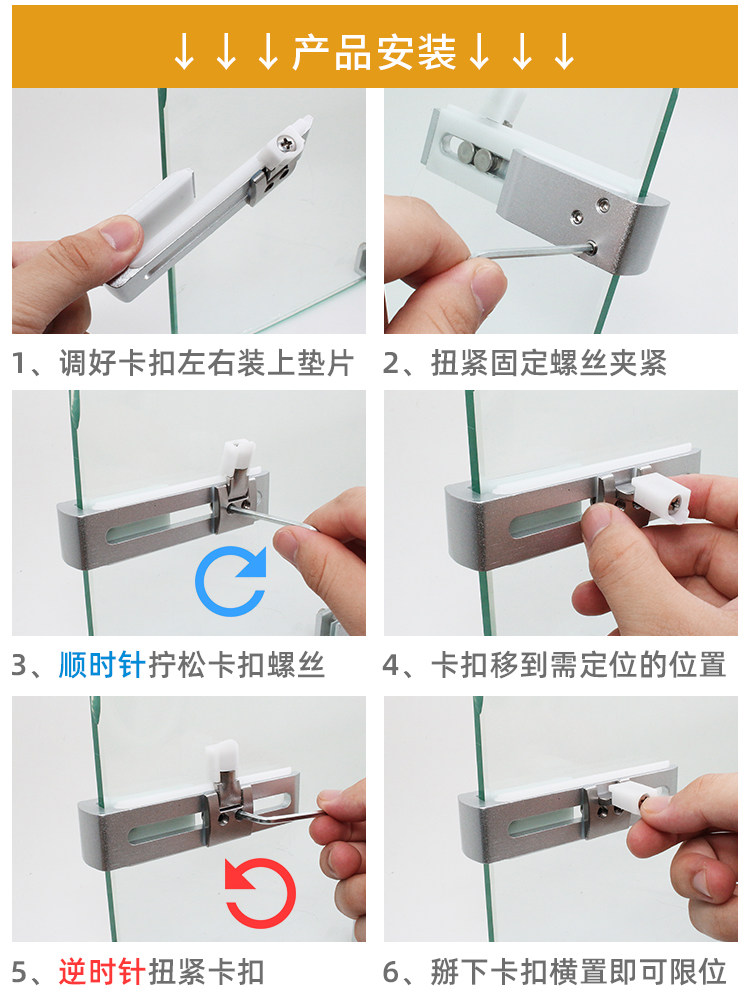 ↓↓↓产品安装↓↓↓

1、调好卡扣左右装上垫片

2、扭紧固定螺丝夹紧

3、顺时针拧松卡扣螺丝

4、卡扣移到需定位的位置

5、逆时针扭紧卡扣

6、掰下卡扣横置即可限位