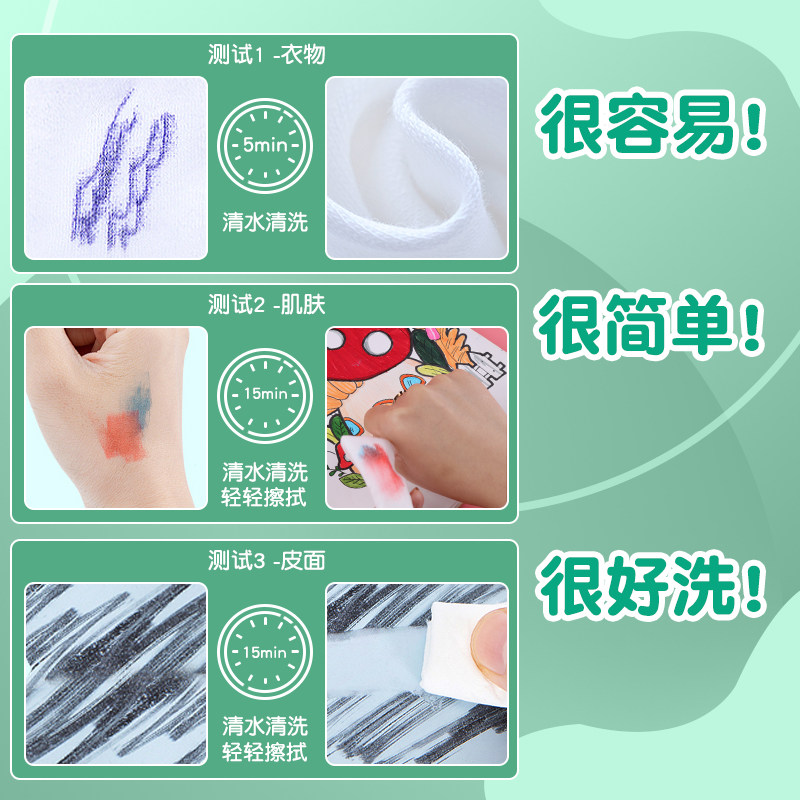 测试1 -衣物

5min

清水清洗

很容易！

测试2 -肌肤

15min

清水清洗
轻轻擦拭

很简单！

测试3 -皮面

15min

清水清洗
轻轻擦拭

很好洗！