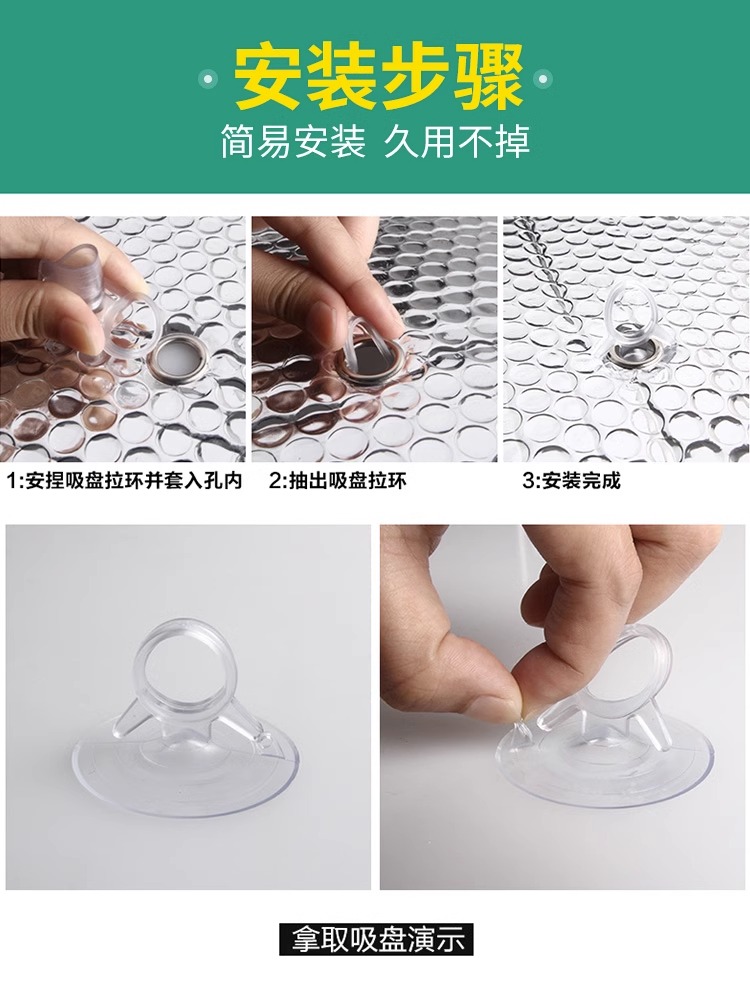 安装步骤
简易安装 久用不掉

1:安捏吸盘拉环并套入孔内
2:抽出吸盘拉环
3:安装完成

拿取吸盘演示